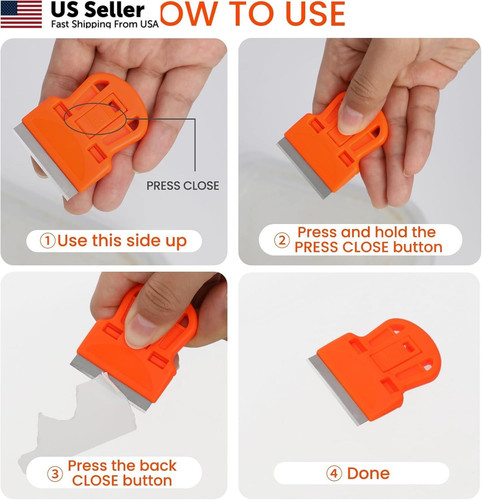 US Seller
Fast Shipping From USA
OW TO USE

PRESS CLOSE

①Use this side up

② Press and hold the PRESS CLOSE button

③ Press the back CLOSE button

④ Done