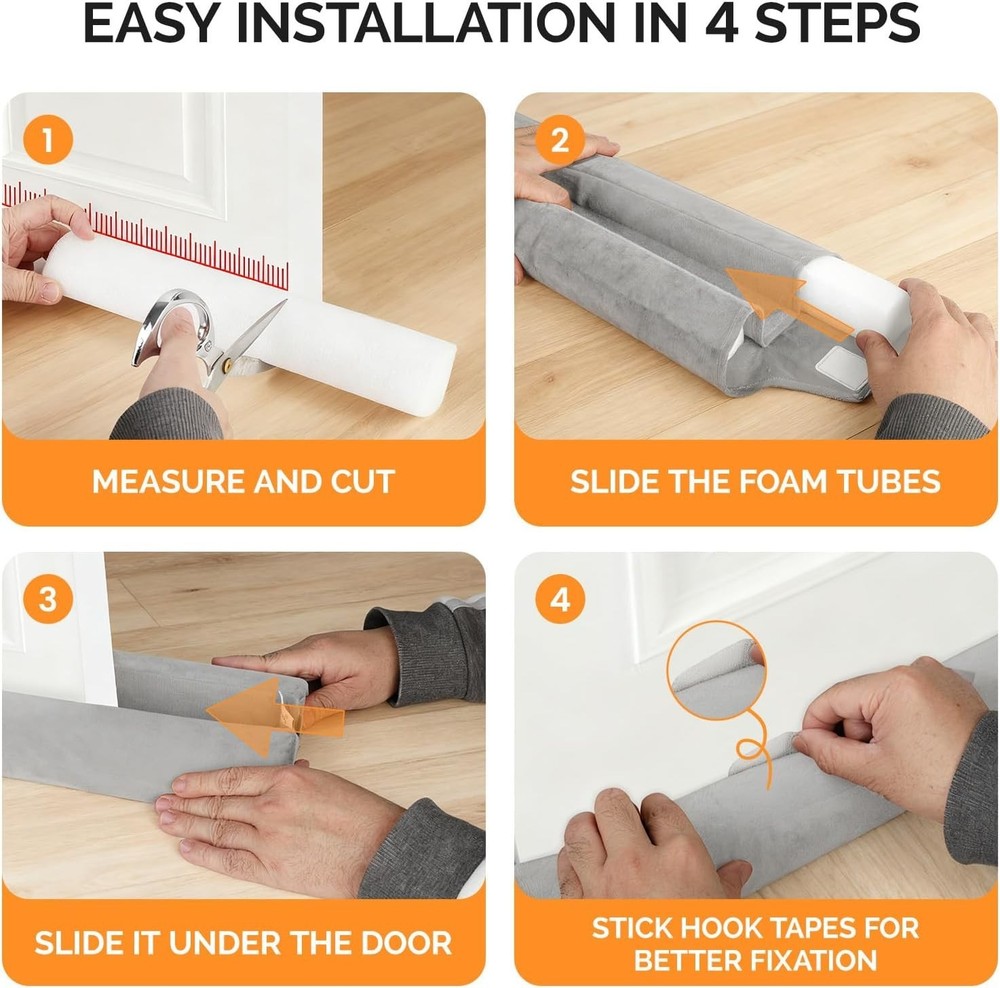 EASY INSTALLATION IN 4 STEPS

1

MEASURE AND CUT

2

SLIDE THE FOAM TUBES

3

SLIDE IT UNDER THE DOOR

4

STICK HOOK TAPES FOR BETTER FIXATION