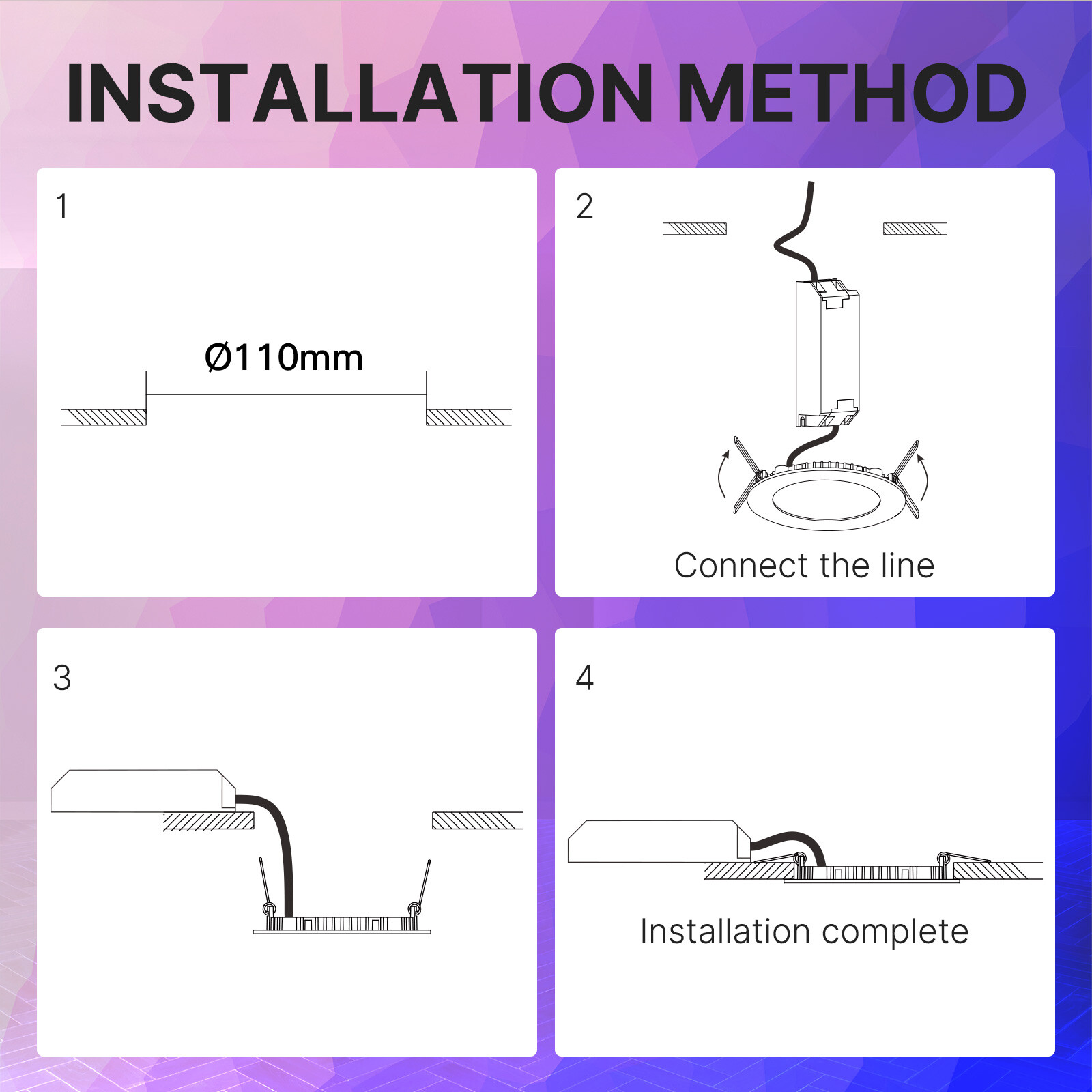 INSTALLATION METHOD

1

Ø110mm

2

Connect the line

3

4

Installation complete