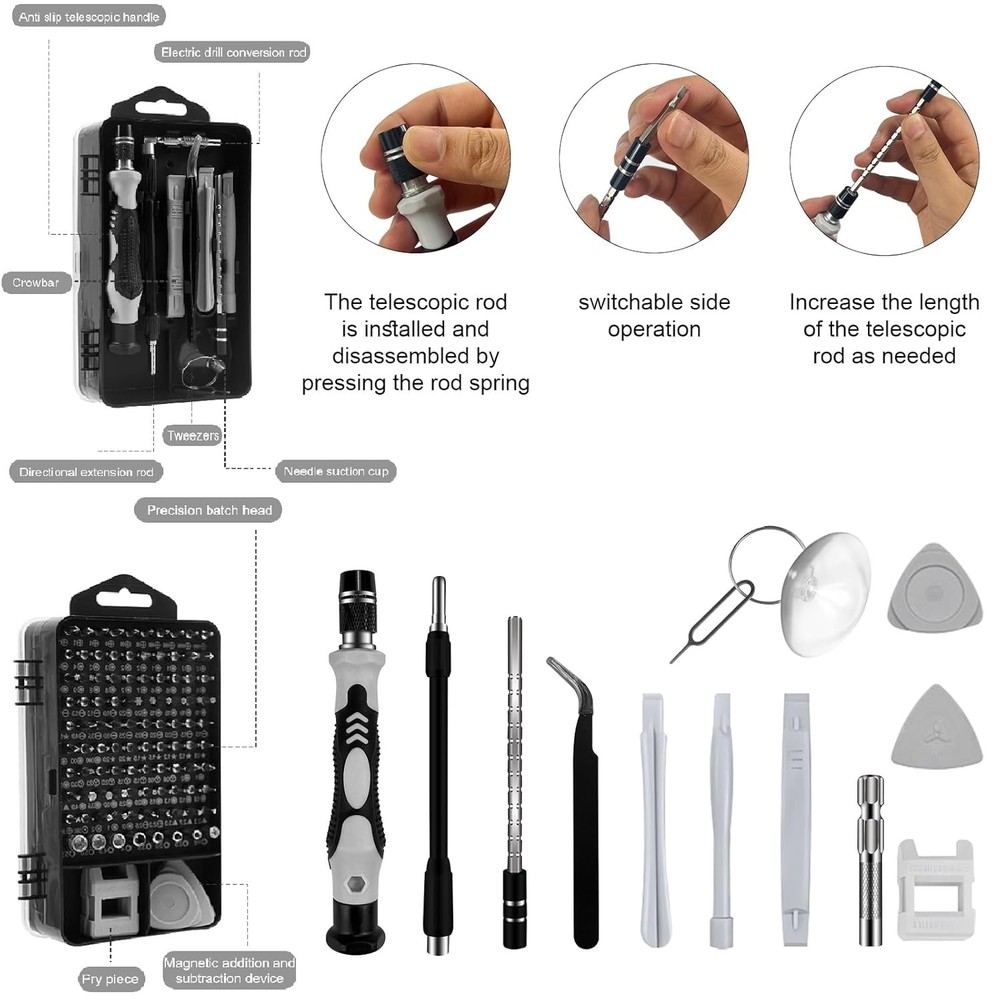 Anti slip telescopic handle

Electric drill conversion rod

Crowbar

Tweezers

Directional extension rod

Needle suction cup

The telescopic rod is installed and disassembled by pressing the rod spring

switchable side operation

Increase the length of the telescopic rod as needed

Precision batch head

Pry piece

Magnetic addition and subtraction device