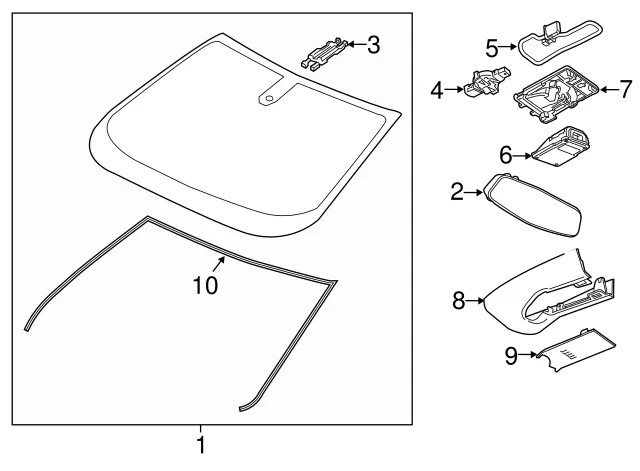 3
5
4
7
6
2
10
8
9
1