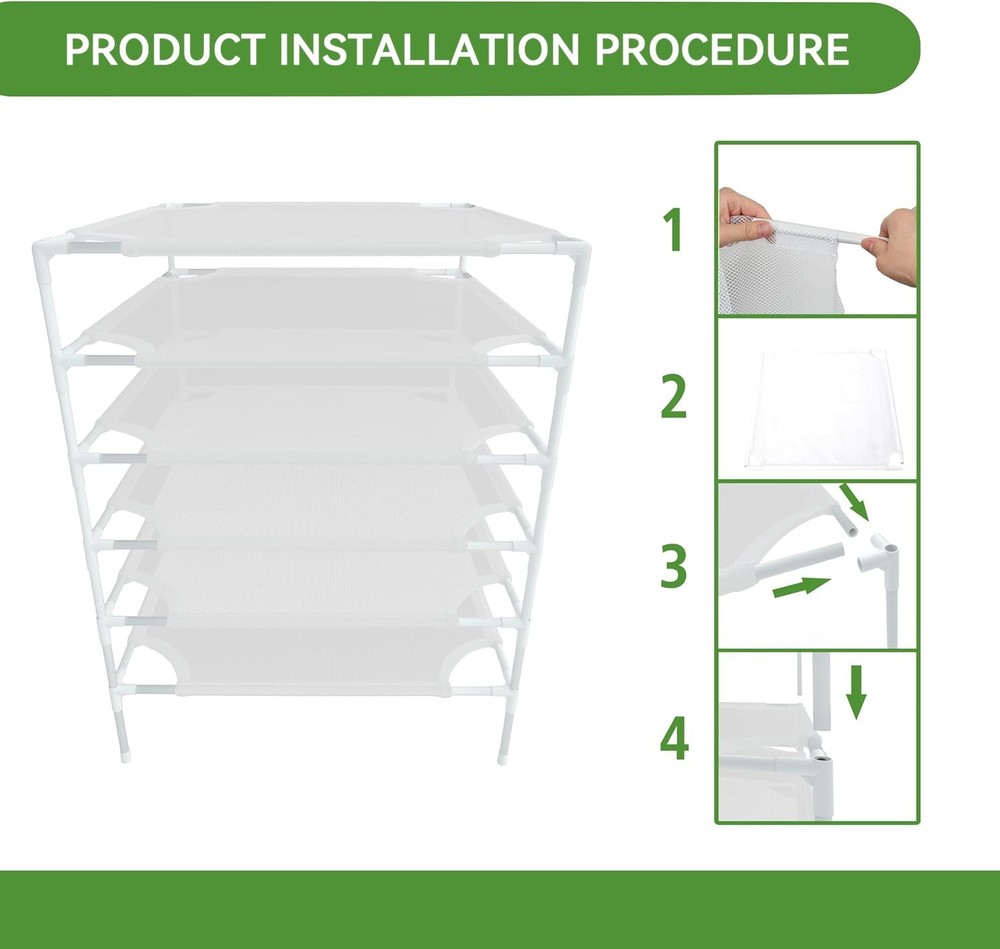 PRODUCT INSTALLATION PROCEDURE

1

2

3

4