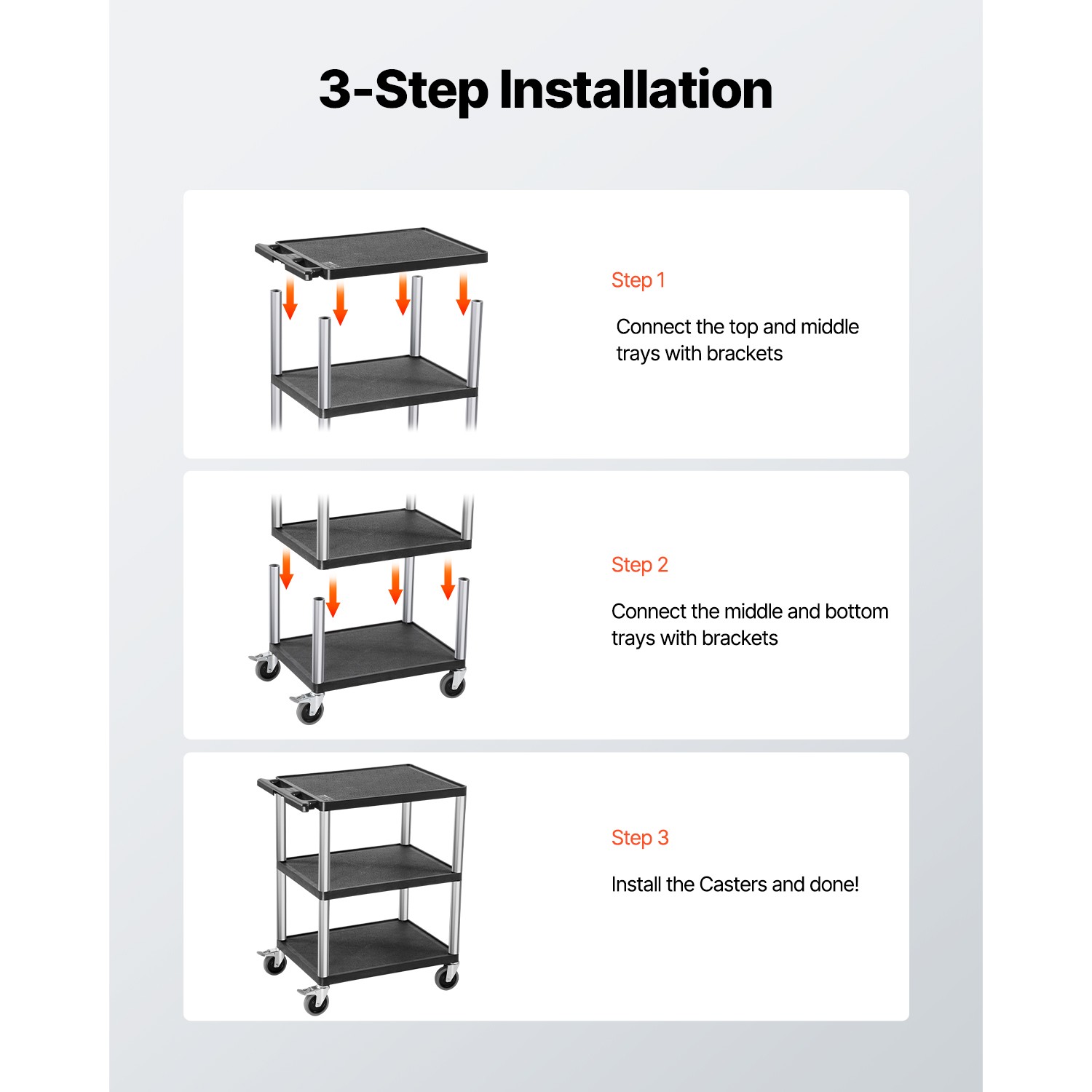 3-Step Installation

Step 1

Connect the top and middle trays with brackets

Step 2

Connect the middle and bottom trays with brackets

Step 3

Install the Casters and done!