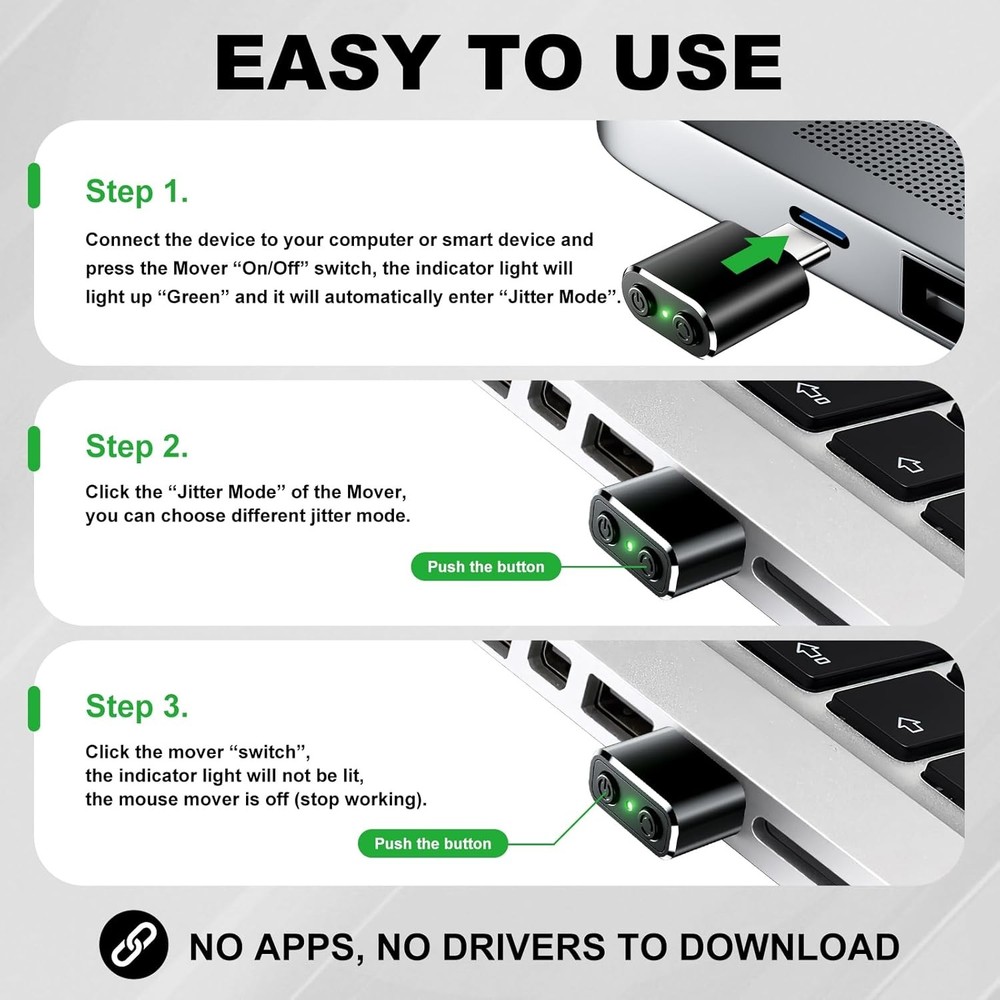 EASY TO USE

Step 1.

Connect the device to your computer or smart device and press the Mover “On/Off” switch, the indicator light will light up “Green” and it will automatically enter “Jitter Mode”.

Step 2.

Click the “Jitter Mode” of the Mover, you can choose different jitter mode.

Push the button

Step 3.

Click the mover “switch”, the indicator light will not be lit, the mouse mover is off (stop working).

Push the button

NO APPS, NO DRIVERS TO DOWNLOAD