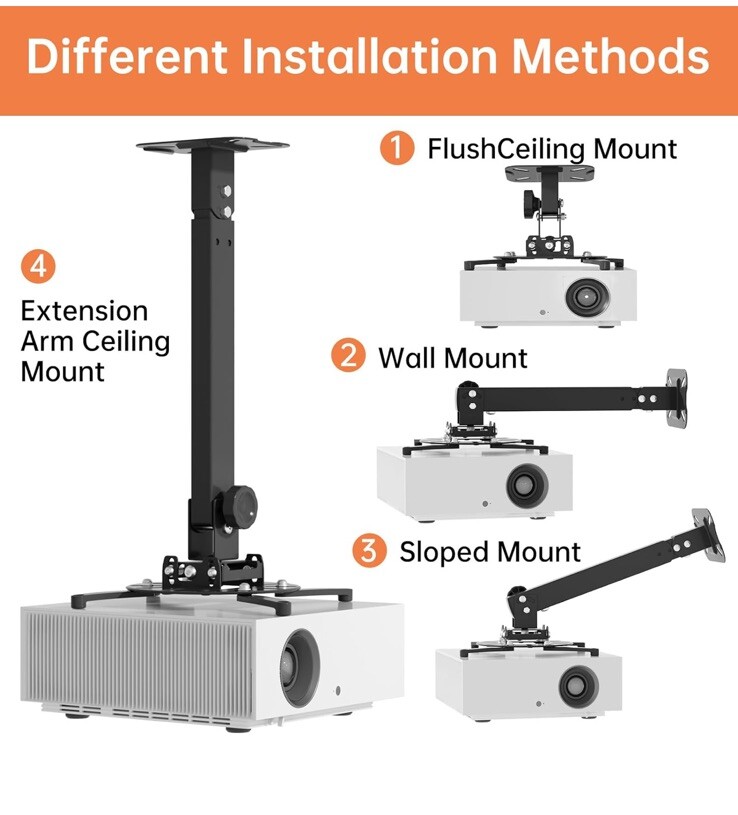 Different Installation Methods

4 Extension Arm Ceiling Mount

1 FlushCeiling Mount

2 Wall Mount

3 Sloped Mount