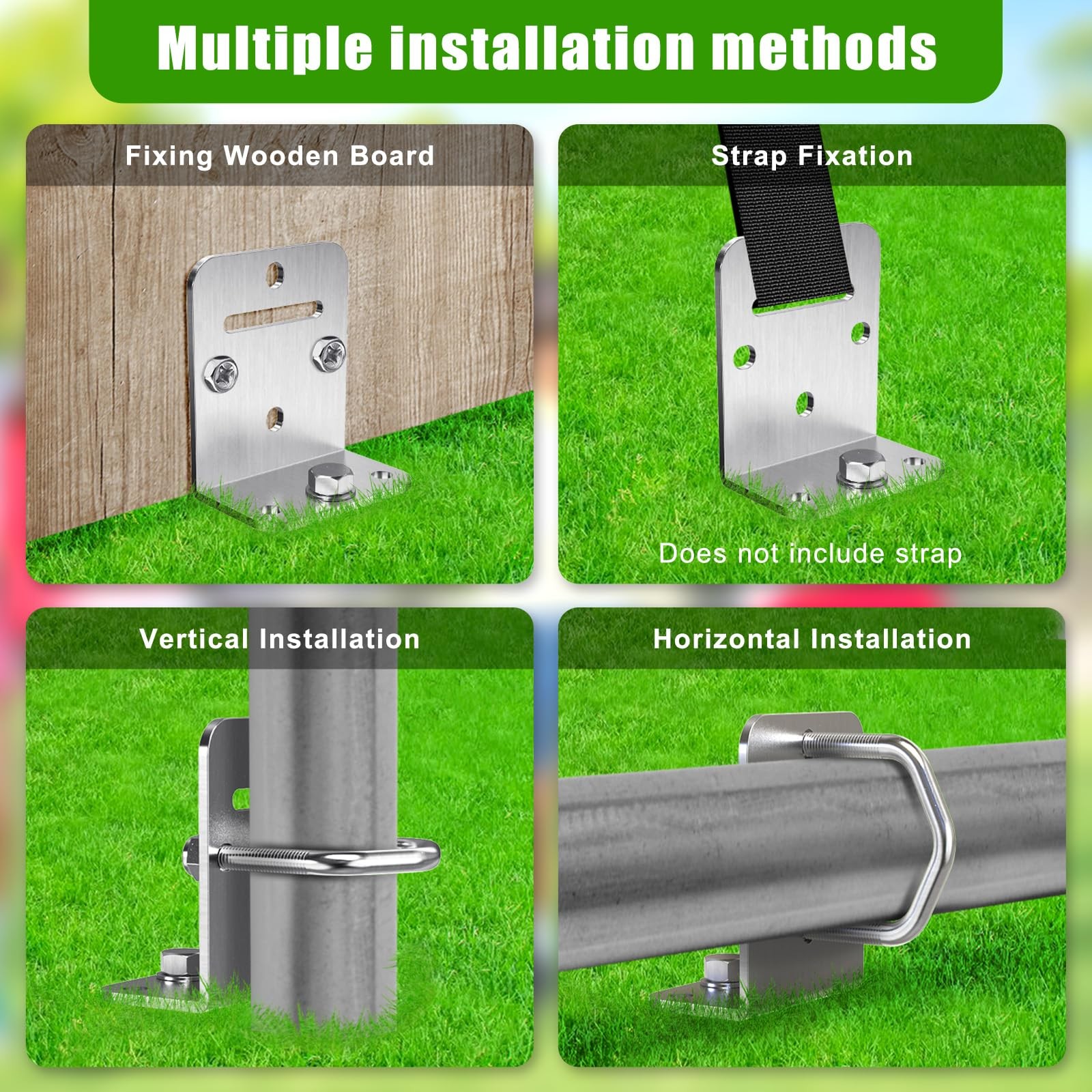 Multiple installation methods

Fixing Wooden Board

Strap Fixation

Does not include strap

Vertical Installation

Horizontal Installation