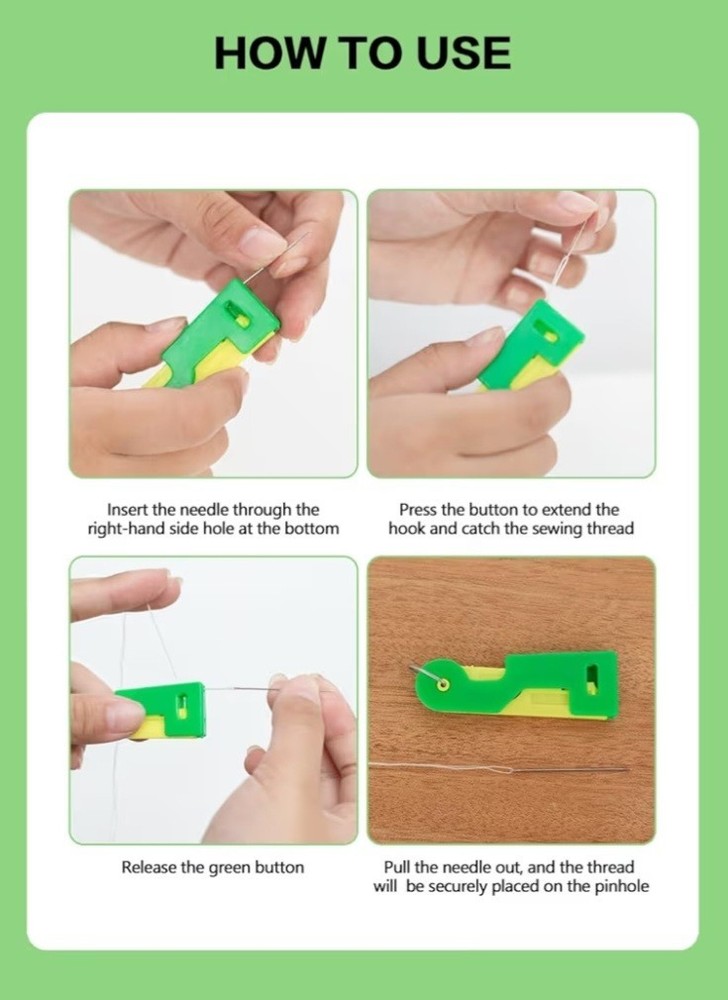 HOW TO USE

Insert the needle through the right-hand side hole at the bottom

Press the button to extend the hook and catch the sewing thread

Release the green button

Pull the needle out, and the thread will be securely placed on the pinhole