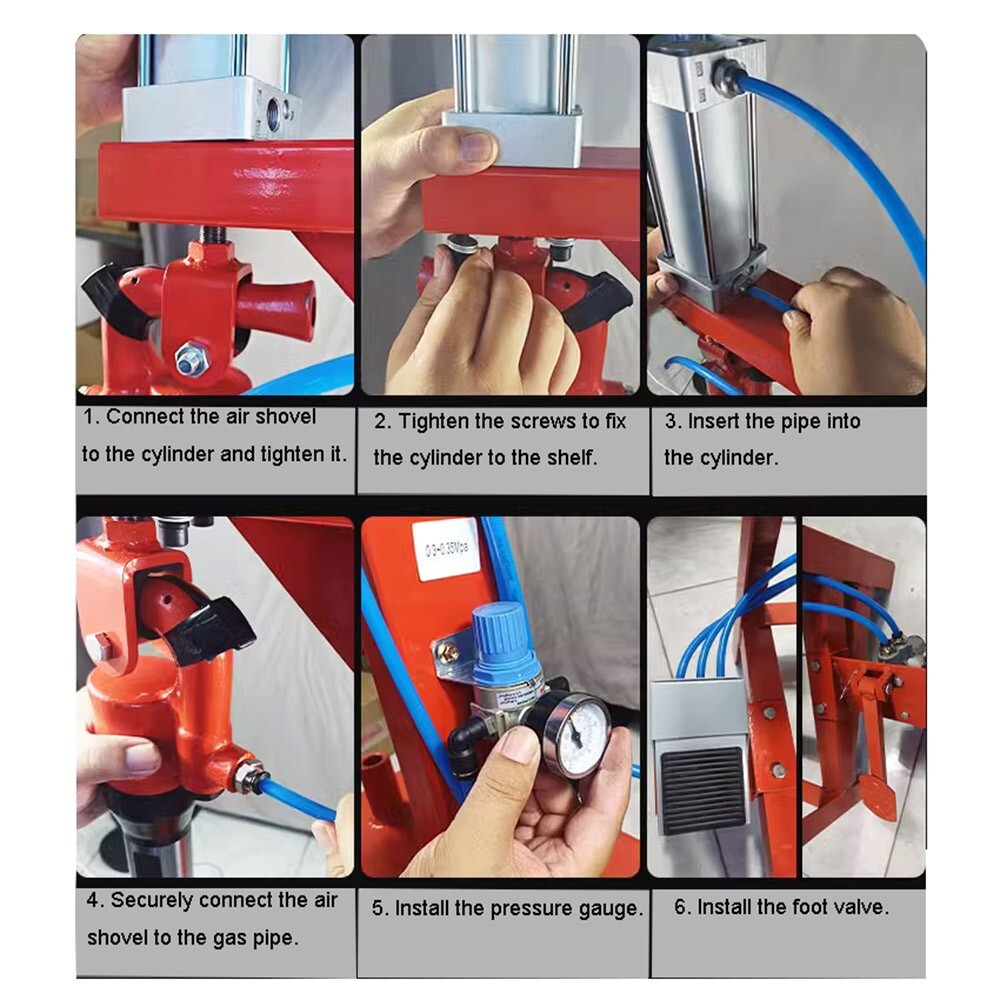 1. Connect the air shovel to the cylinder and tighten it.

2. Tighten the screws to fix the cylinder to the shelf.

3. Insert the pipe into the cylinder.

0.3~0.35Mpa

4. Securely connect the air shovel to the gas pipe.

5. Install the pressure gauge.

6. Install the foot valve.