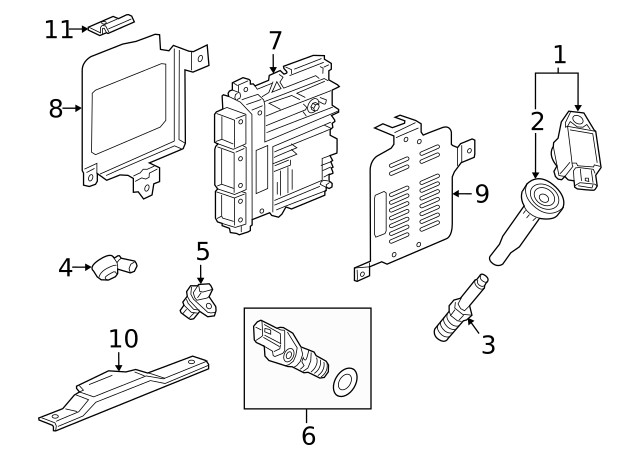 11
7
1
8
2
9
4
5
3
10
6