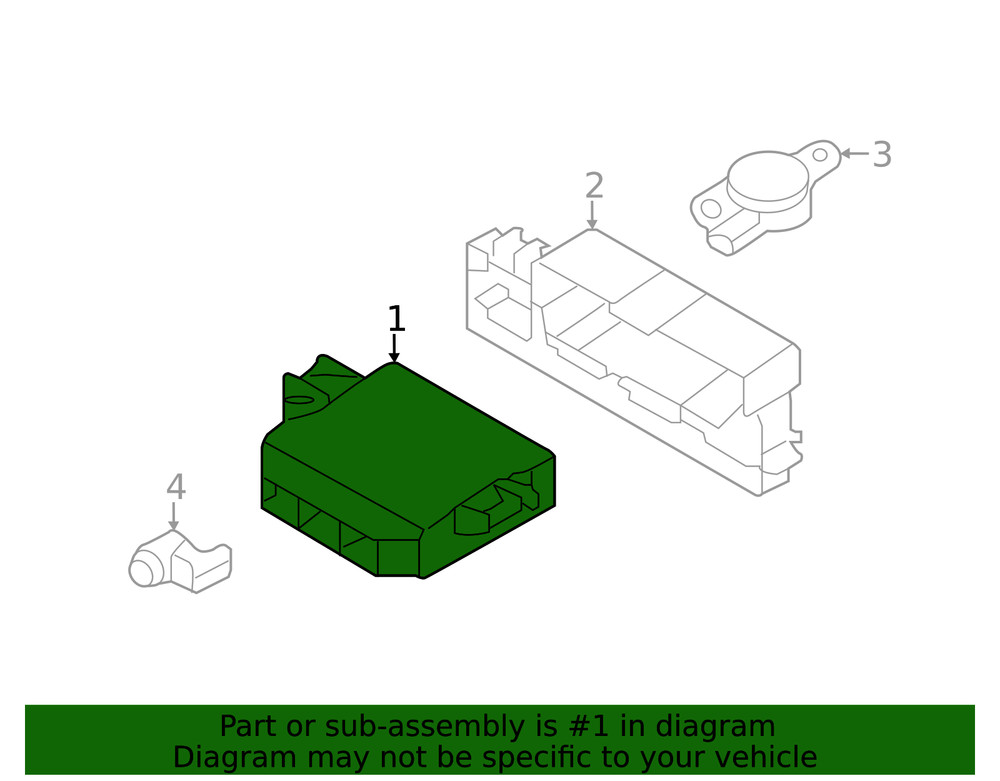 3
2
1
4

Part or sub-assembly is #1 in diagram
Diagram may not be specific to your vehicle