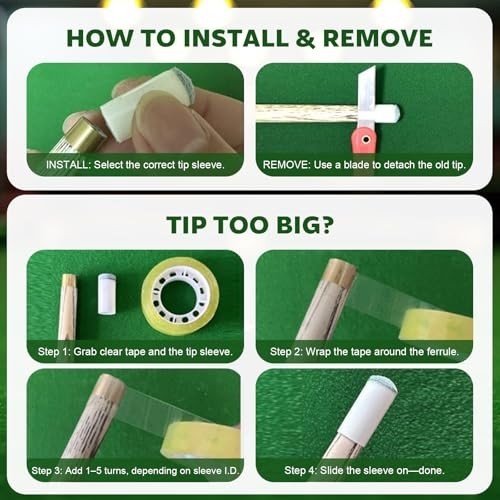 HOW TO INSTALL & REMOVE

INSTALL: Select the correct tip sleeve.

REMOVE: Use a blade to detach the old tip.

TIP TOO BIG?

Step 1: Grab clear tape and the tip sleeve.

Step 2: Wrap the tape around the ferrule.

Step 3: Add 1–5 turns, depending on sleeve I.D.

Step 4: Slide the sleeve on—done.