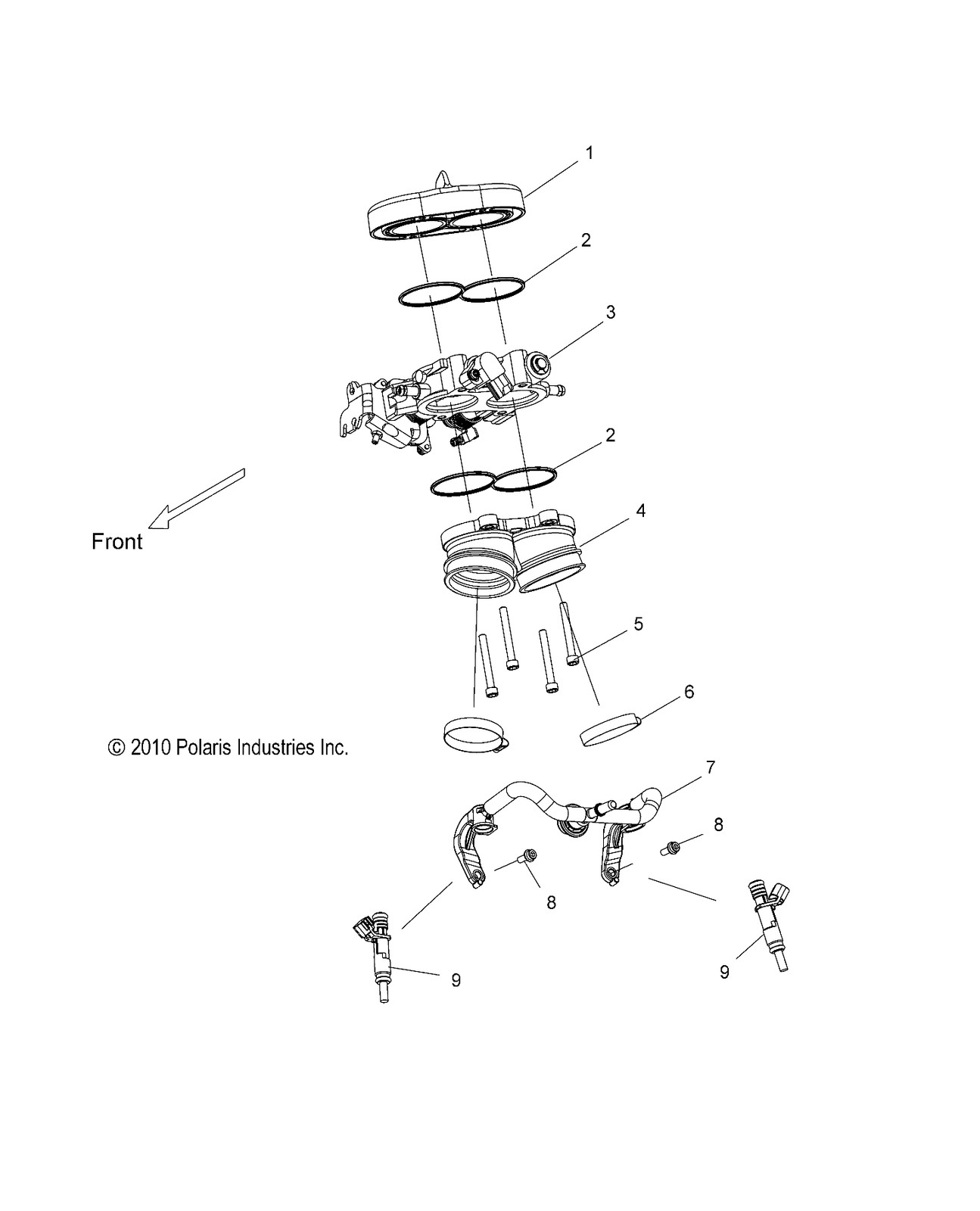 1

2

3

2

Front

4

5

6

© 2010 Polaris Industries Inc.

7

8

8

9

9