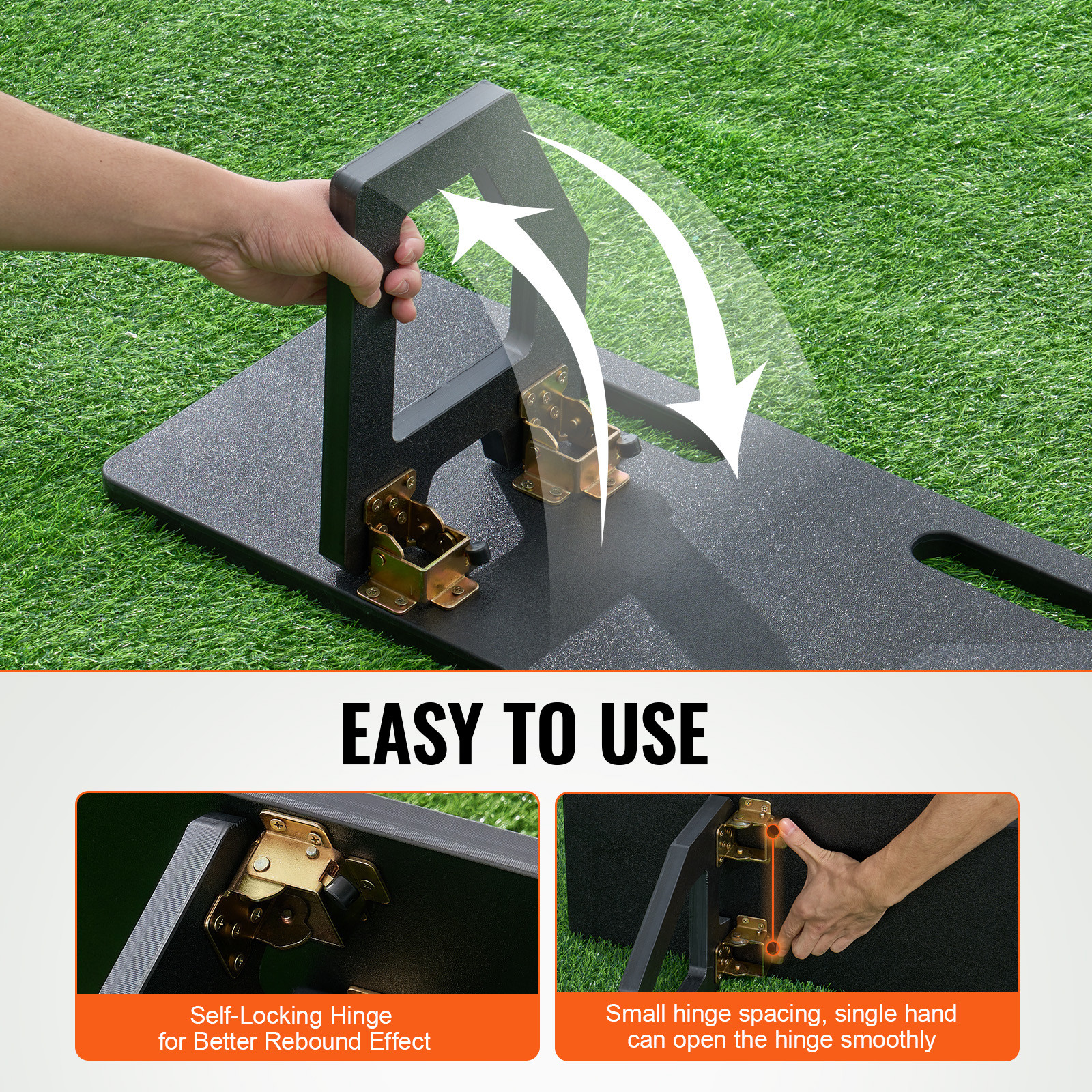 EASY TO USE

Self-Locking Hinge
for Better Rebound Effect

Small hinge spacing, single hand
can open the hinge smoothly