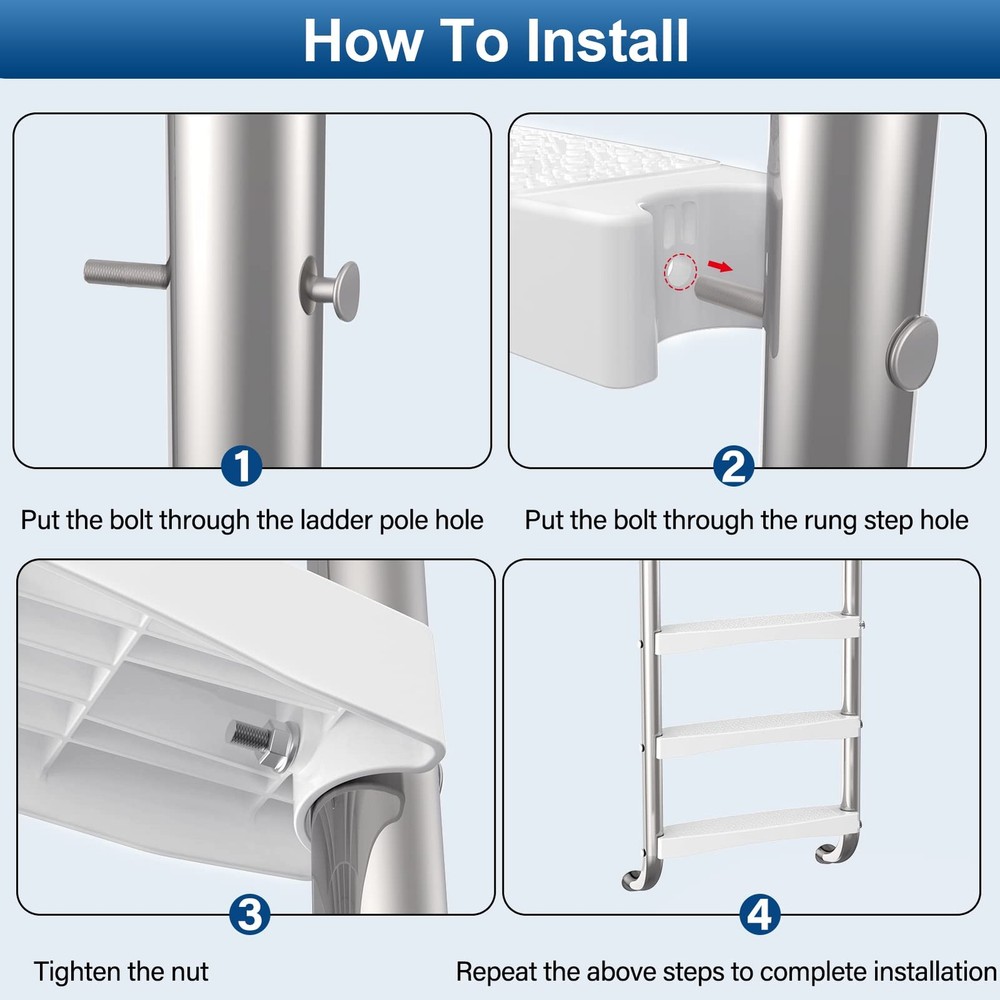 How To Install

1

Put the bolt through the ladder pole hole

2

Put the bolt through the rung step hole

3

Tighten the nut

4

Repeat the above steps to complete installation