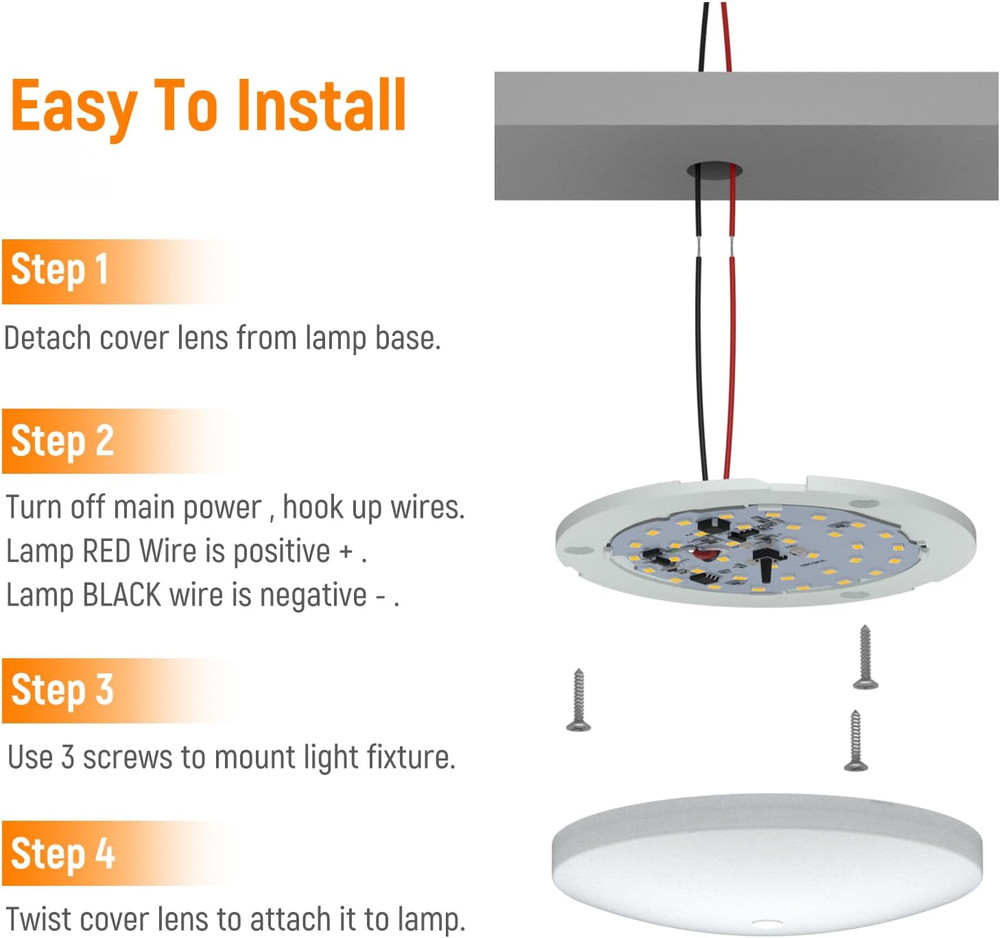 Easy To Install

Step 1

Detach cover lens from lamp base.

Step 2

Turn off main power , hook up wires.
Lamp RED Wire is positive + .
Lamp BLACK wire is negative - .

Step 3

Use 3 screws to mount light fixture.

Step 4

Twist cover lens to attach it to lamp.