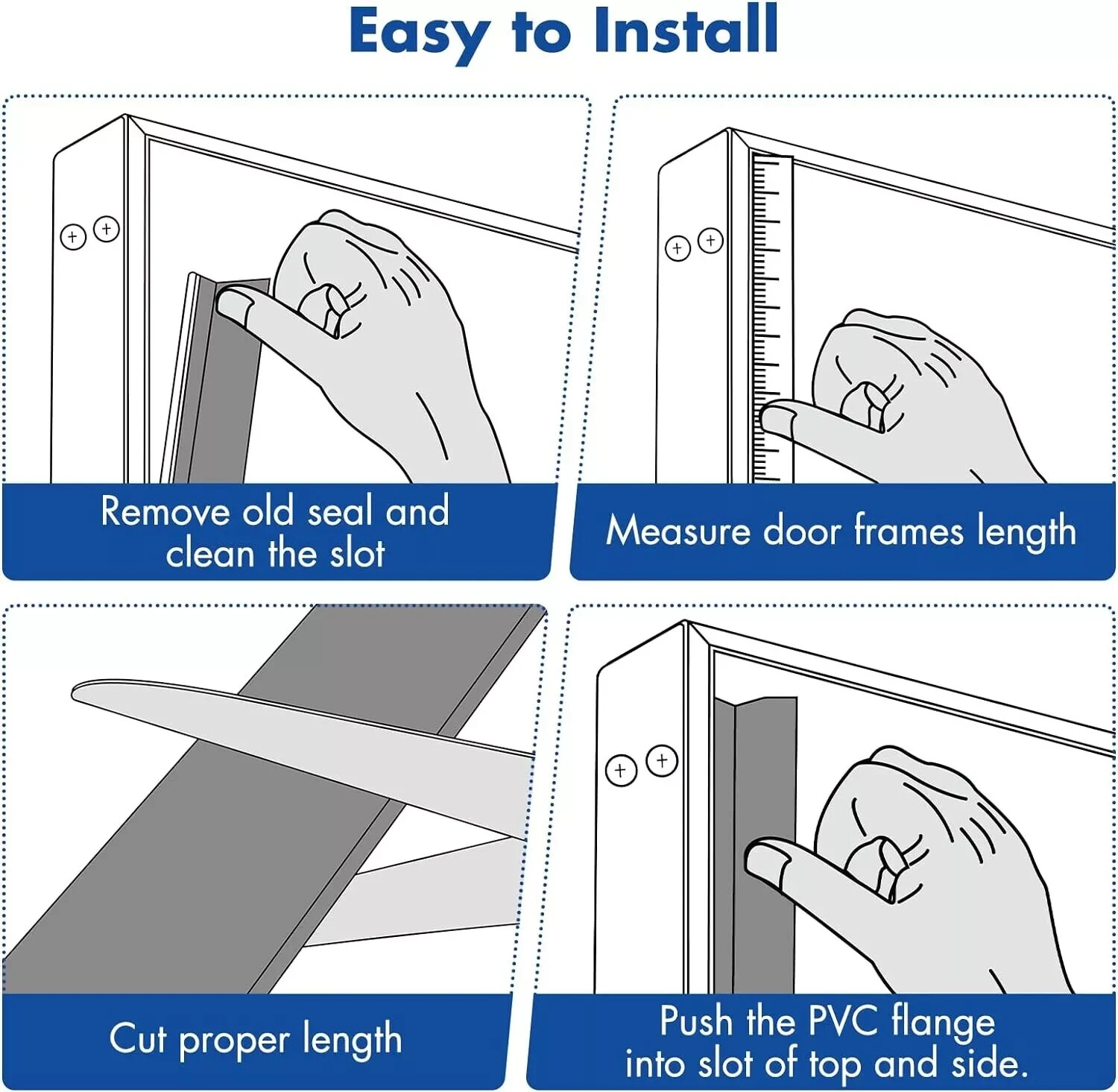 Easy to Install

Remove old seal and clean the slot

Measure door frames length

Cut proper length

Push the PVC flange into slot of top and side.