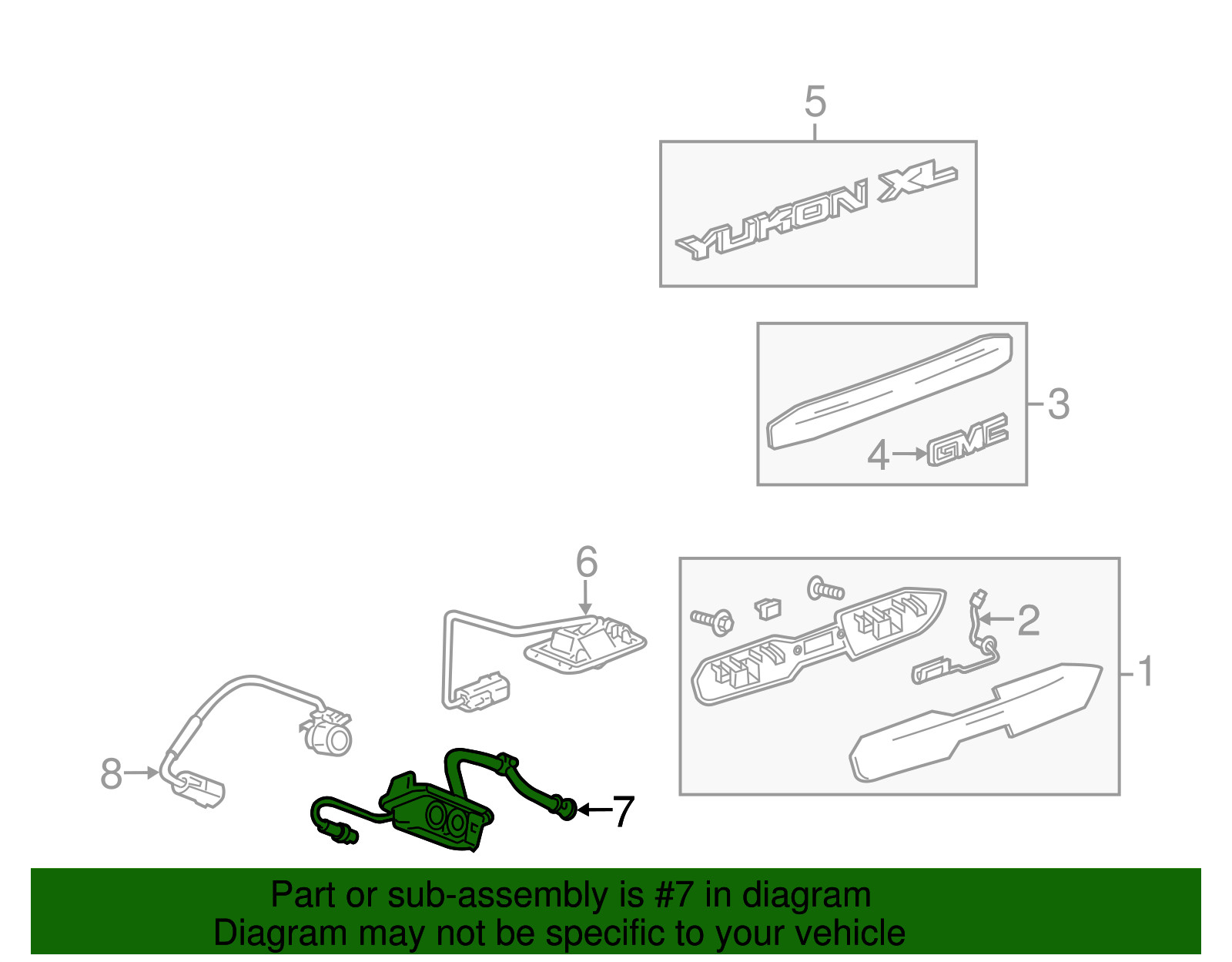 5

YUKON XL

3

4

GMC

6

2

1

8

7

Part or sub-assembly is #7 in diagram
Diagram may not be specific to your vehicle