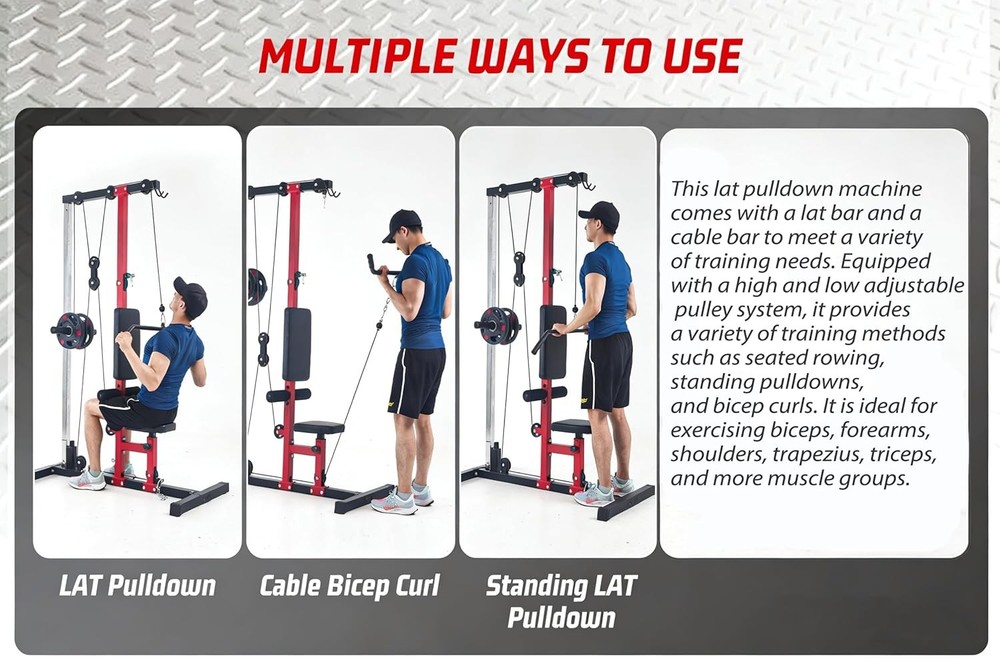 MULTIPLE WAYS TO USE

This lat pulldown machine comes with a lat bar and a cable bar to meet a variety of training needs. Equipped with a high and low adjustable pulley system, it provides a variety of training methods such as seated rowing, standing pulldowns, and bicep curls. It is ideal for exercising biceps, forearms, shoulders, trapezius, triceps, and more muscle groups.

LAT Pulldown

Cable Bicep Curl

Standing LAT Pulldown