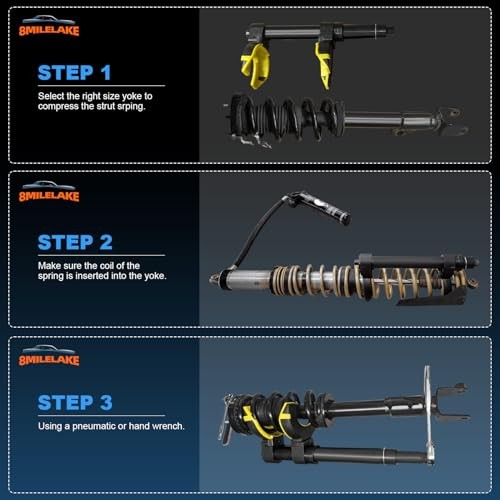 8MILELAKE

STEP 1

Select the right size yoke to compress the strut srping.

8MILELAKE

STEP 2

Make sure the coil of the spring is inserted into the yoke.

8MILELAKE

STEP 3

Using a pneumatic or hand wrench.