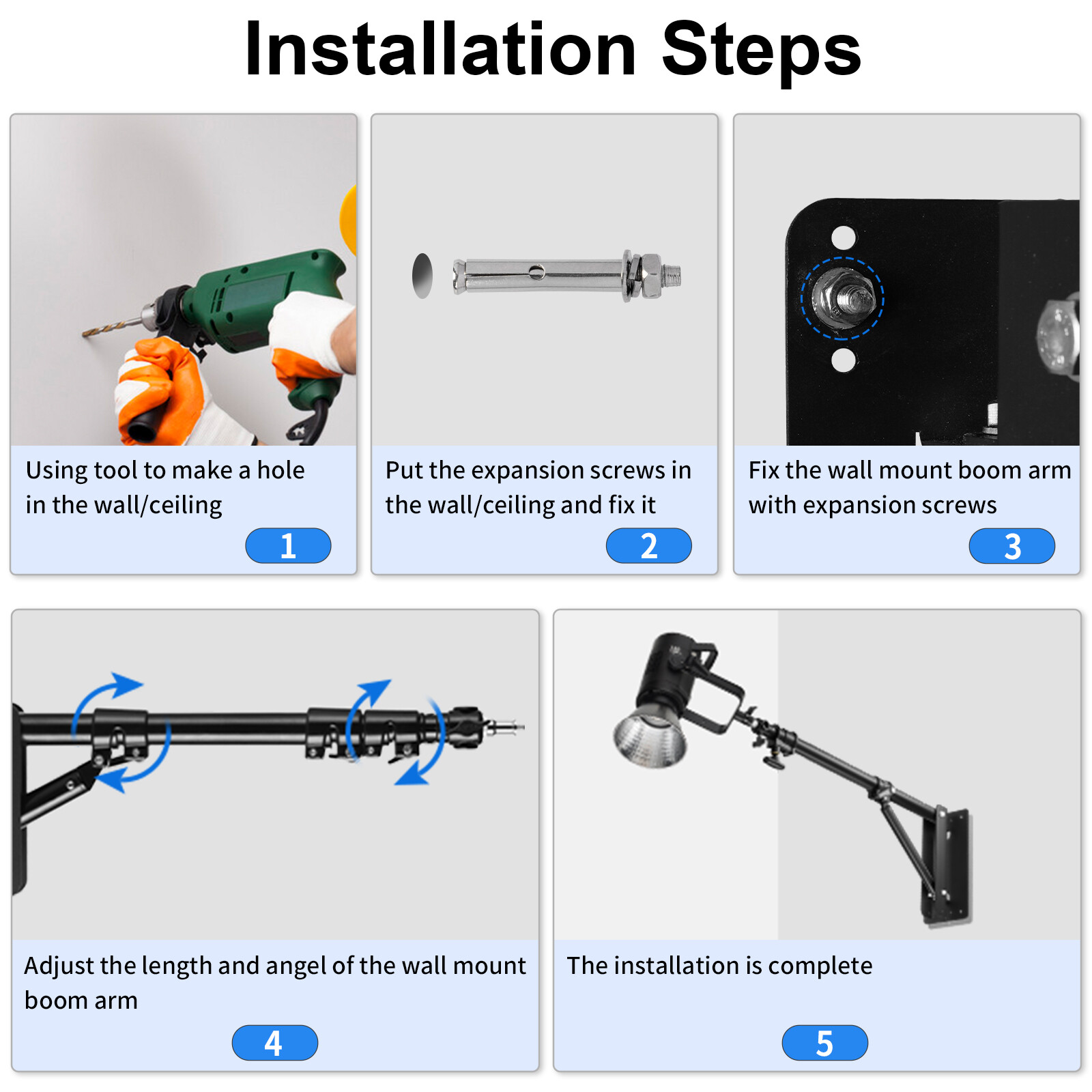 Installation Steps

Using tool to make a hole in the wall/ceiling

1

Put the expansion screws in the wall/ceiling and fix it

2

Fix the wall mount boom arm with expansion screws

3

Adjust the length and angel of the wall mount boom arm

4

The installation is complete

5