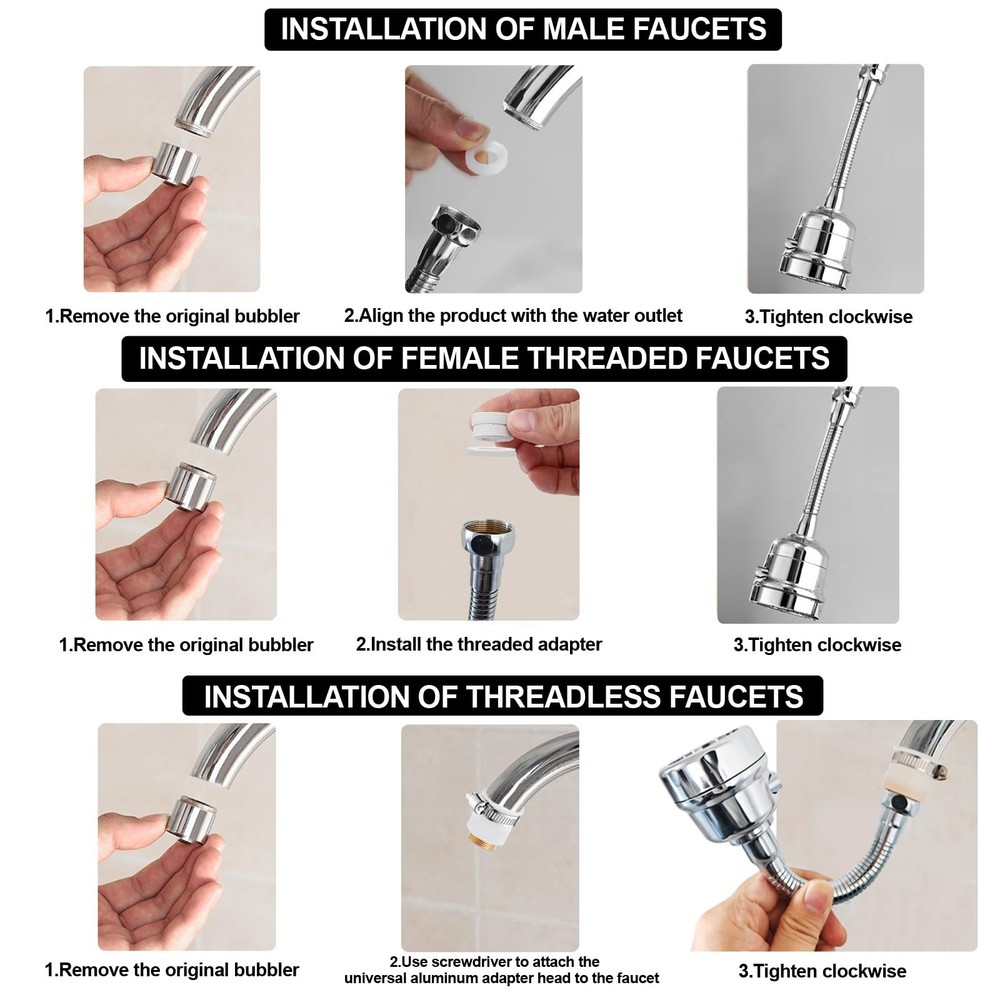 INSTALLATION OF MALE FAUCETS

1.Remove the original bubbler

2.Align the product with the water outlet

3.Tighten clockwise

INSTALLATION OF FEMALE THREADED FAUCETS

1.Remove the original bubbler

2.Install the threaded adapter

3.Tighten clockwise

INSTALLATION OF THREADLESS FAUCETS

1.Remove the original bubbler

2.Use screwdriver to attach the universal aluminum adapter head to the faucet

3.Tighten clockwise