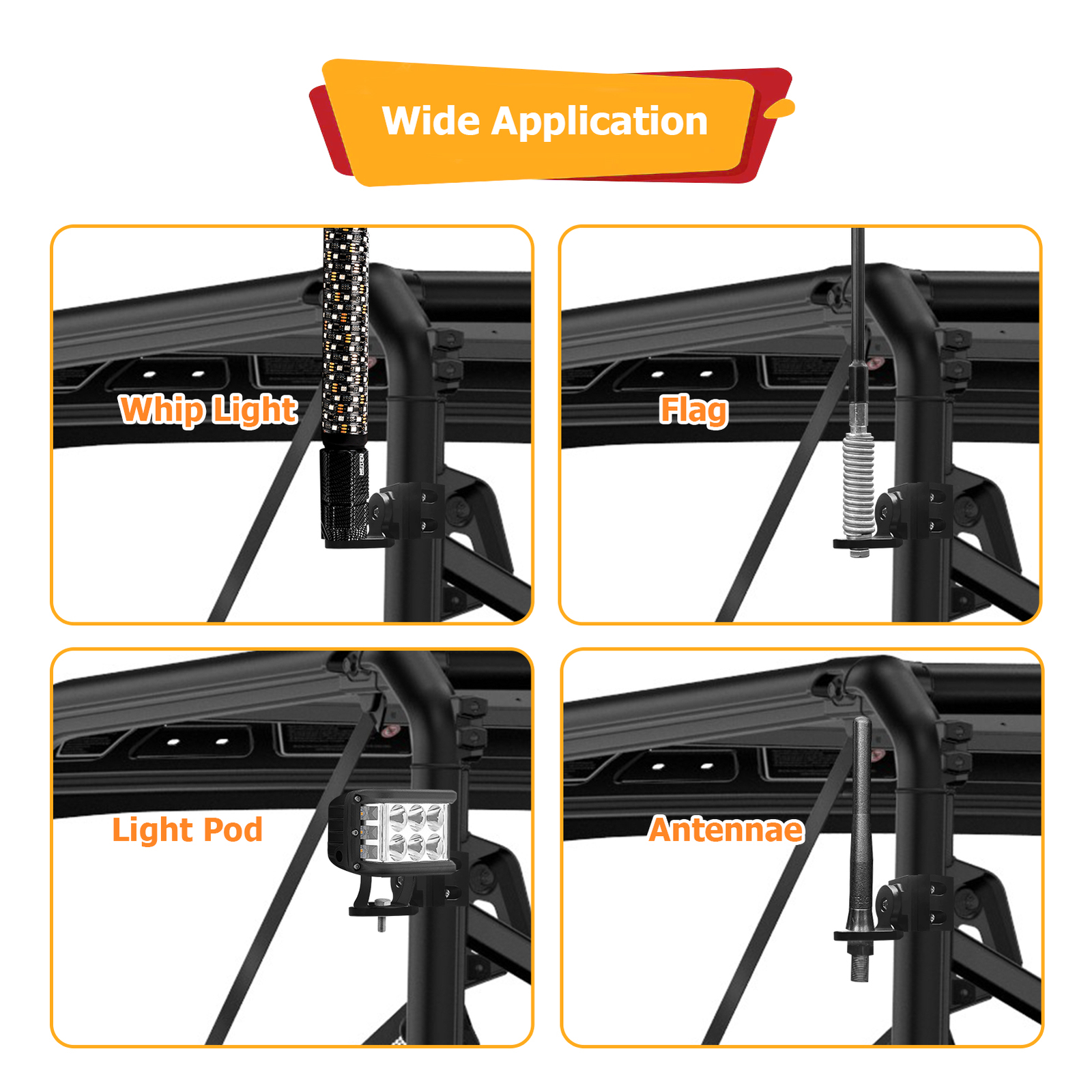 Wide Application

Whip Light

Flag

Light Pod

Antennae