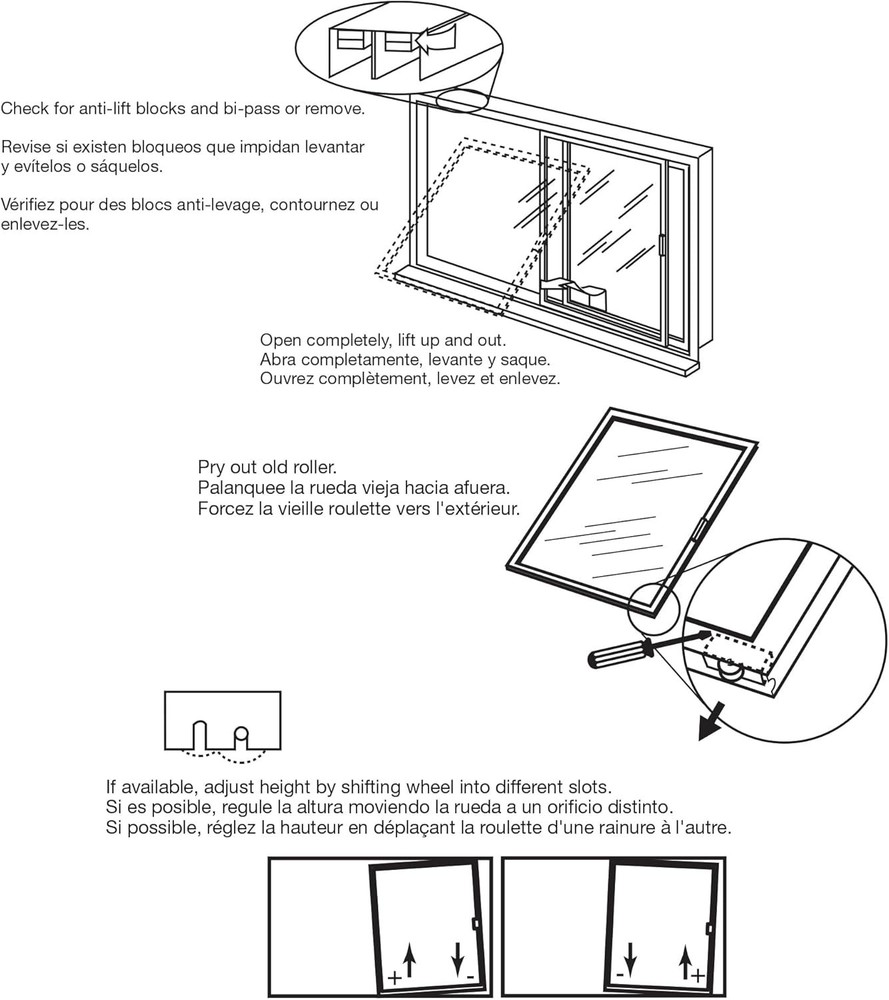 Check for anti-lift blocks and bi-pass or remove.

Revise si existen bloqueos que impidan levantar y evítelos o sáquelos.

Vérifiez pour des blocs anti-levage, contournez ou enlevez-les.

Open completely, lift up and out.
Abra completamente, levante y saque.
Ouvrez complètement, levez et enlevez.

Pry out old roller.
Palanquee la rueda vieja hacia afuera.
Forcez la vieille roulette vers l'extérieur.

If available, adjust height by shifting wheel into different slots.
Si es posible, regule la altura moviendo la rueda a un orificio distinto.
Si possible, réglez la hauteur en déplaçant la roulette d'une rainure à l'autre.

+ -

- +