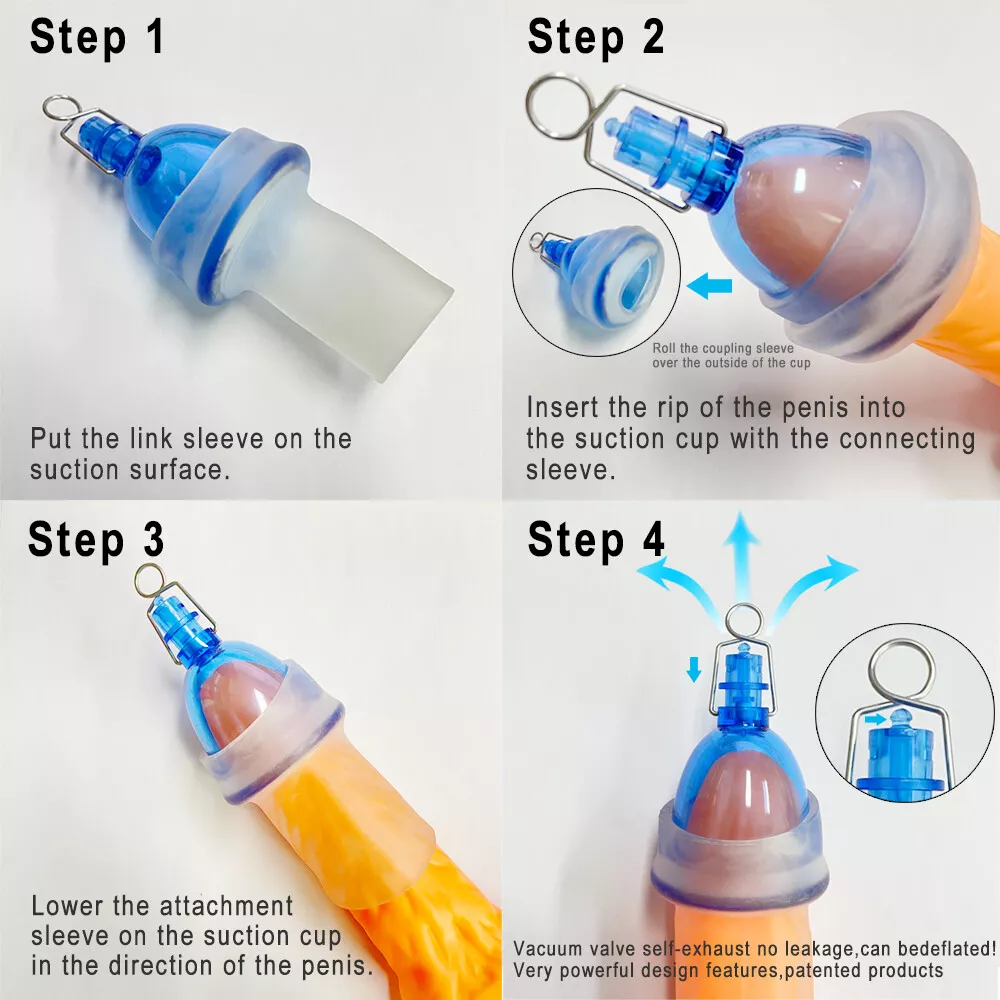 Step 1

Put the link sleeve on the suction surface.

Step 2

Roll the coupling sleeve over the outside of the cup

Insert the rip of the penis into the suction cup with the connecting sleeve.

Step 3

Lower the attachment sleeve on the suction cup in the direction of the penis.

Step 4

Vacuum valve self-exhaust no leakage,can bedeflated! Very powerful design features,patented products