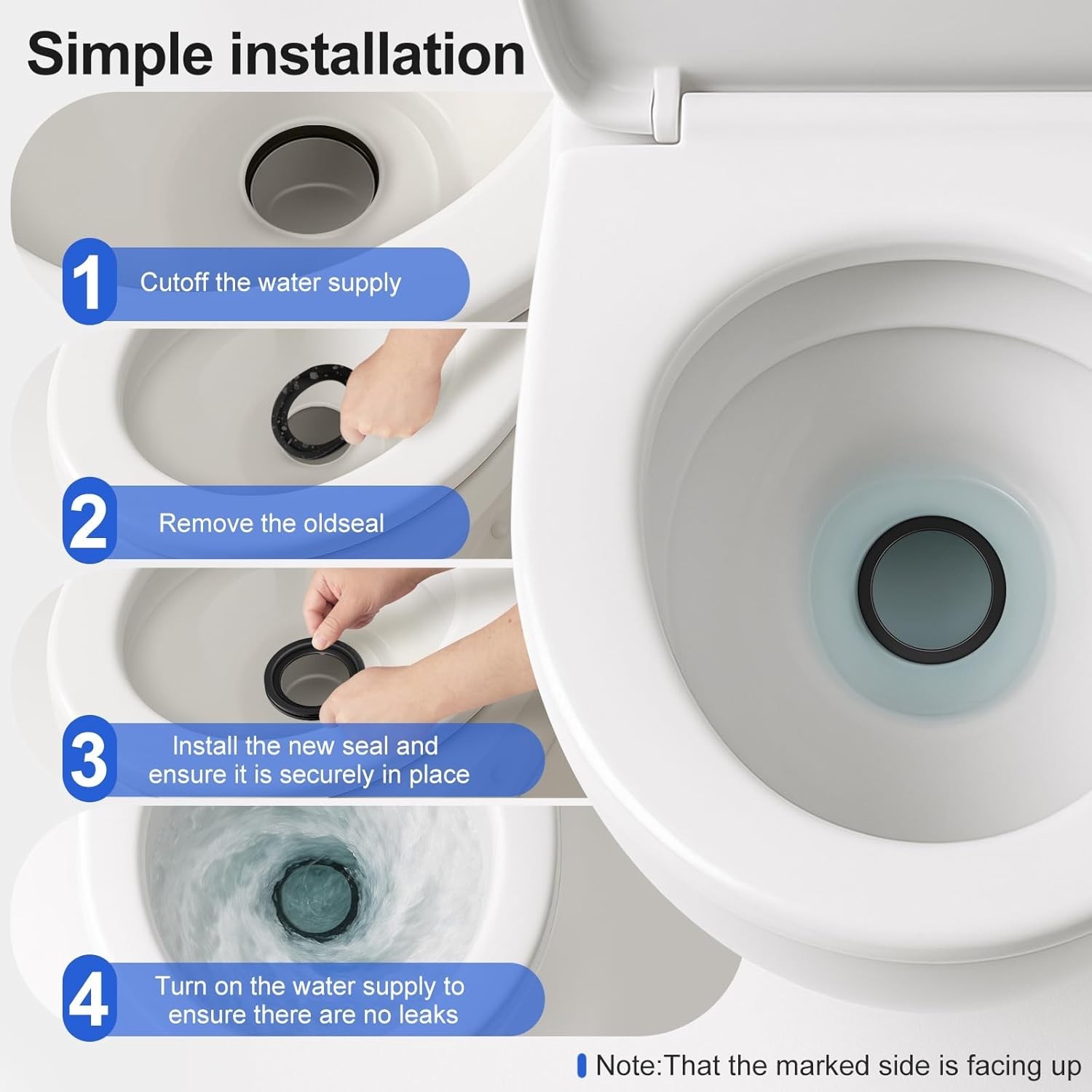 Simple installation

1 Cutoff the water supply

2 Remove the oldseal

3 Install the new seal and ensure it is securely in place

4 Turn on the water supply to ensure there are no leaks

Note:That the marked side is facing up