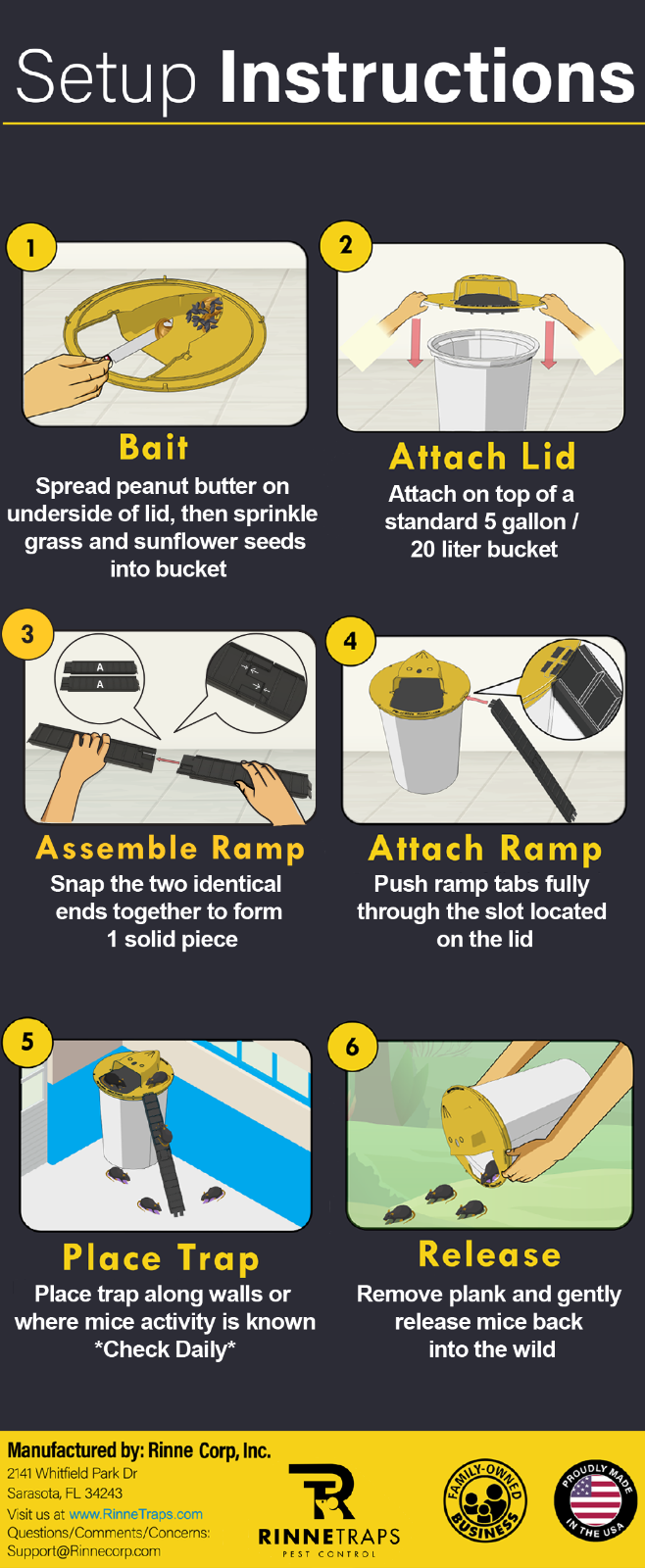 Setup Instructions

1

Bait

Spread peanut butter on underside of lid, then sprinkle grass and sunflower seeds into bucket

2

Attach Lid

Attach on top of a standard 5 gallon / 20 liter bucket

3

A

A

Assemble Ramp

Snap the two identical ends together to form 1 solid piece

4

Attach Ramp

Push ramp tabs fully through the slot located on the lid

5

Place Trap

Place trap along walls or where mice activity is known *Check Daily*

6

Release

Remove plank and gently release mice back into the wild

Manufactured by: Rinne Corp, Inc.
2141 Whitfield Park Dr
Sarasota, FL 34243
Visit us at www.RinneTraps.com
Questions/Comments/Concerns:
Support@Rinnecorp.com

RINNETRAPS
PEST CONTROL

FAMILY-OWNED BUSINESS

PROUDLY MADE IN THE USA