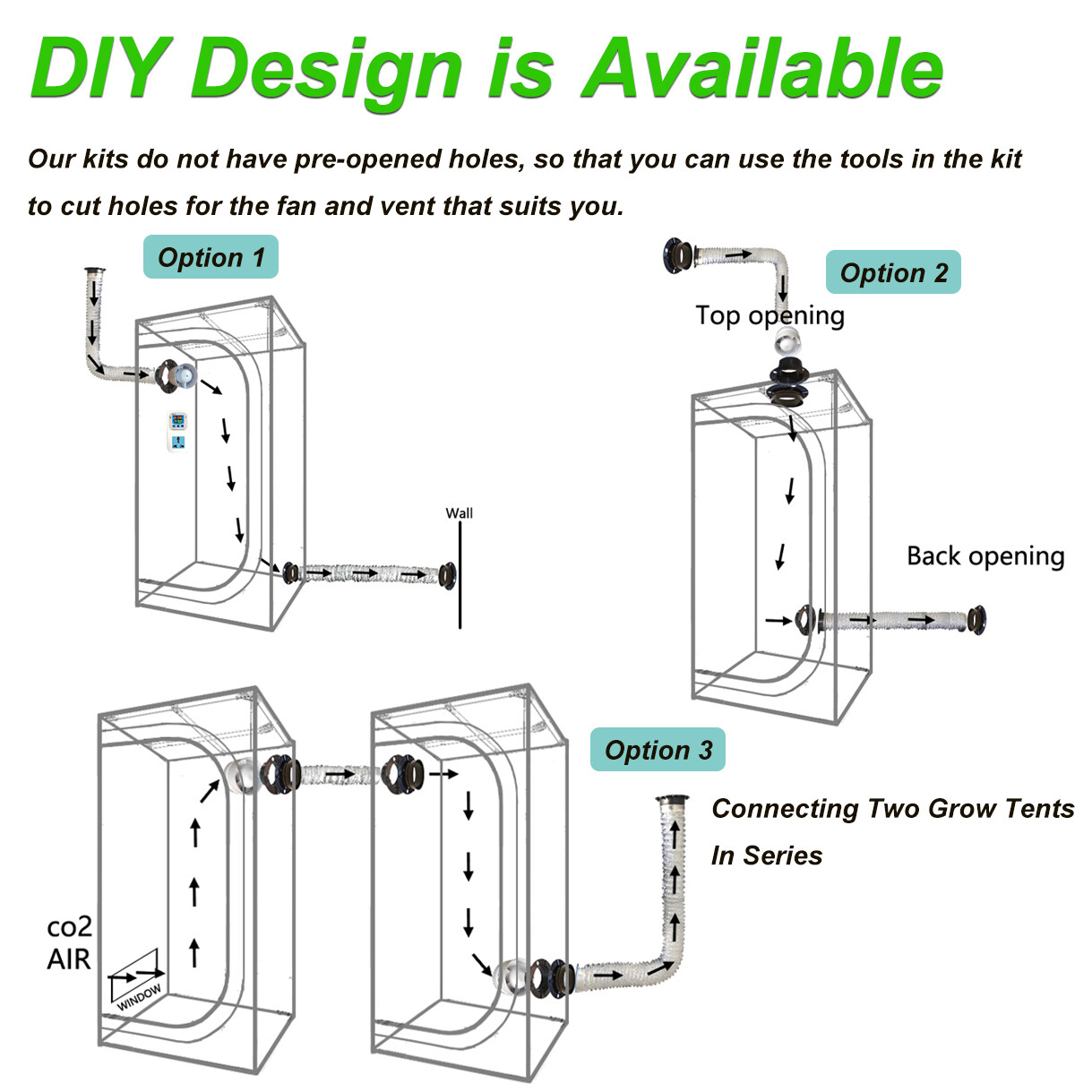 DIY Design is Available

Our kits do not have pre-opened holes, so that you can use the tools in the kit to cut holes for the fan and vent that suits you.

Option 1

Wall

Option 2

Top opening

Back opening

Option 3

Connecting Two Grow Tents In Series

co2
AIR

WINDOW