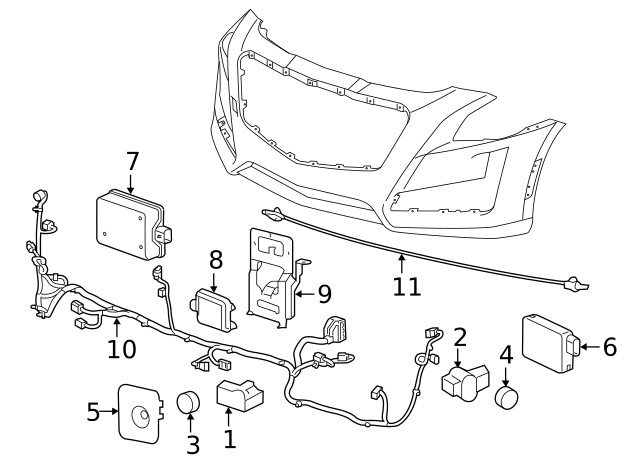 7
8
9
11
10
2
4
6
5
3
1