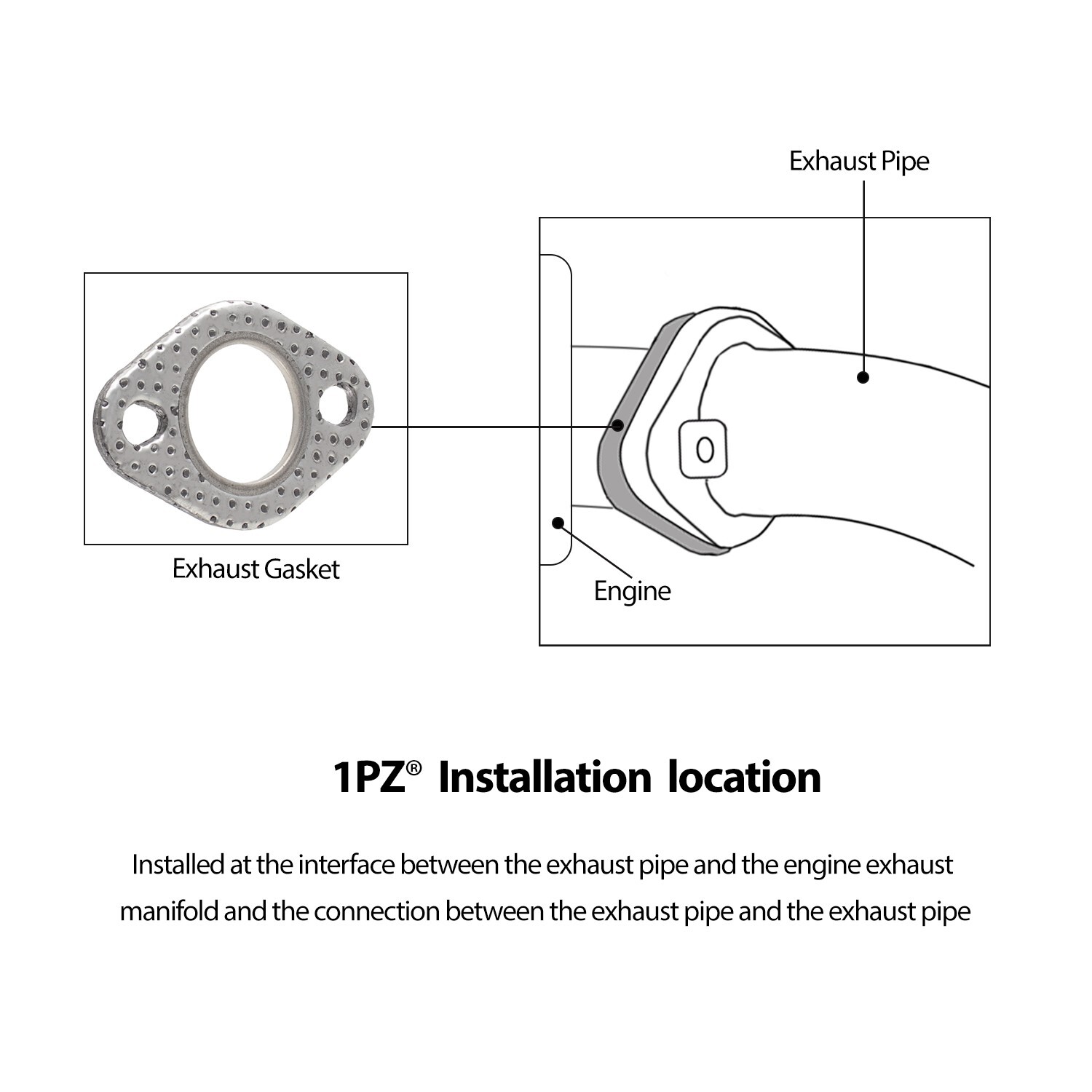 Exhaust Pipe

Exhaust Gasket

Engine

1PZ® Installation location

Installed at the interface between the exhaust pipe and the engine exhaust manifold and the connection between the exhaust pipe and the exhaust pipe