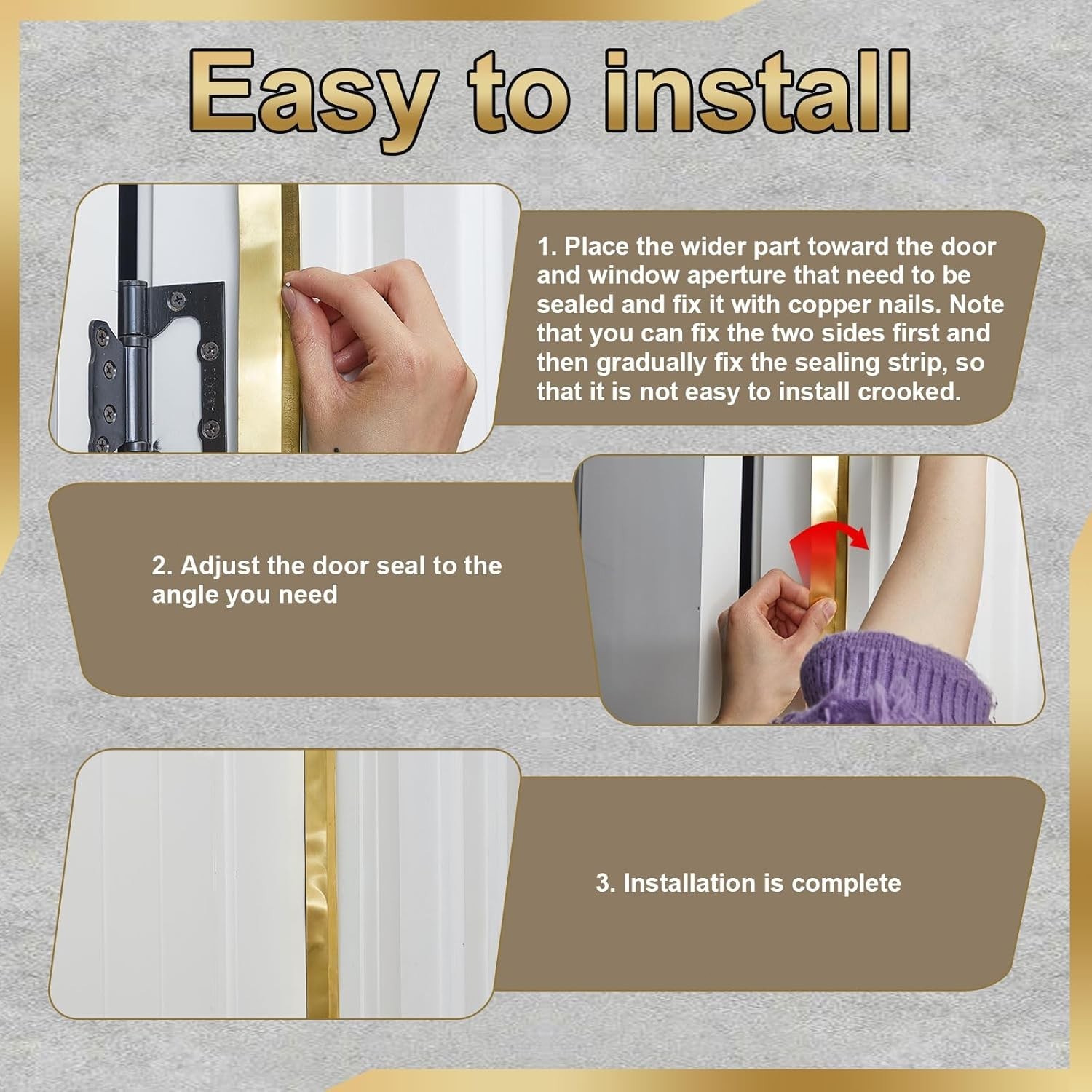 Easy to install

1. Place the wider part toward the door and window aperture that need to be sealed and fix it with copper nails. Note that you can fix the two sides first and then gradually fix the sealing strip, so that it is not easy to install crooked.

2. Adjust the door seal to the angle you need

3. Installation is complete