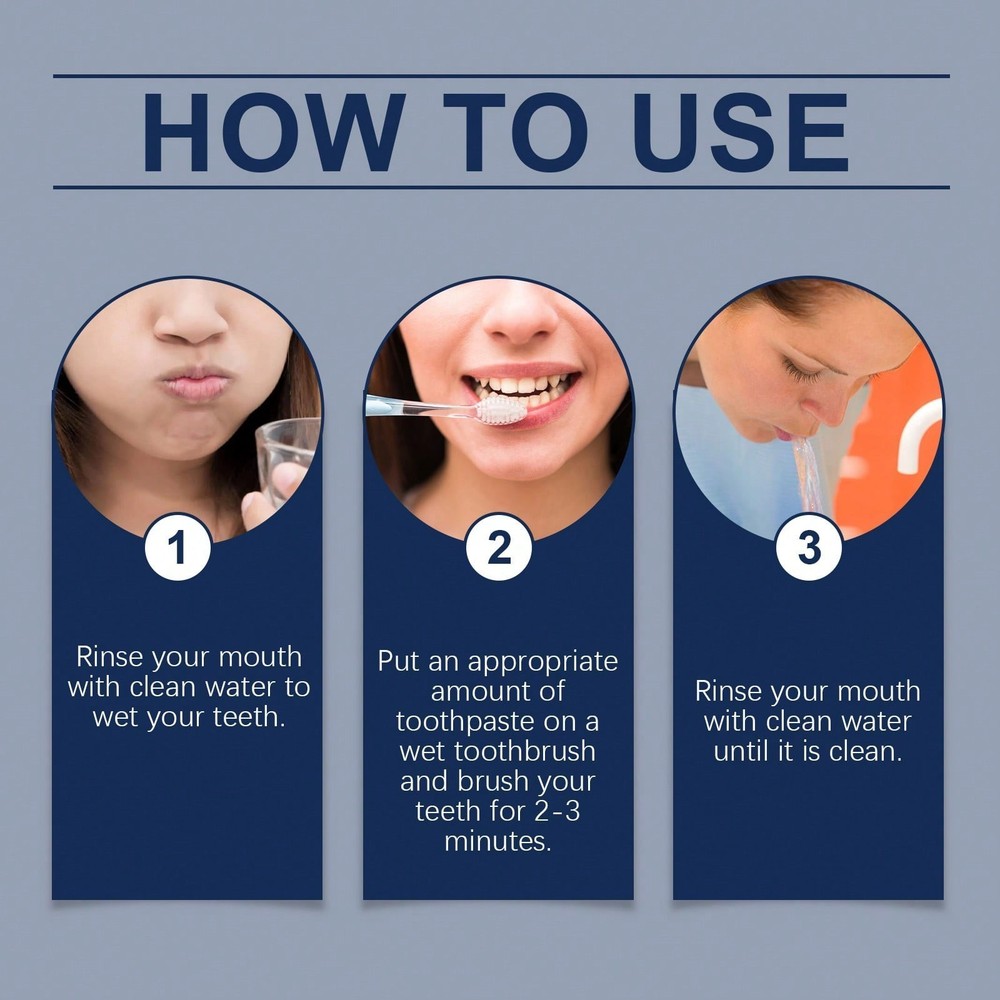 HOW TO USE

1

Rinse your mouth with clean water to wet your teeth.

2

Put an appropriate amount of toothpaste on a wet toothbrush and brush your teeth for 2-3 minutes.

3

Rinse your mouth with clean water until it is clean.