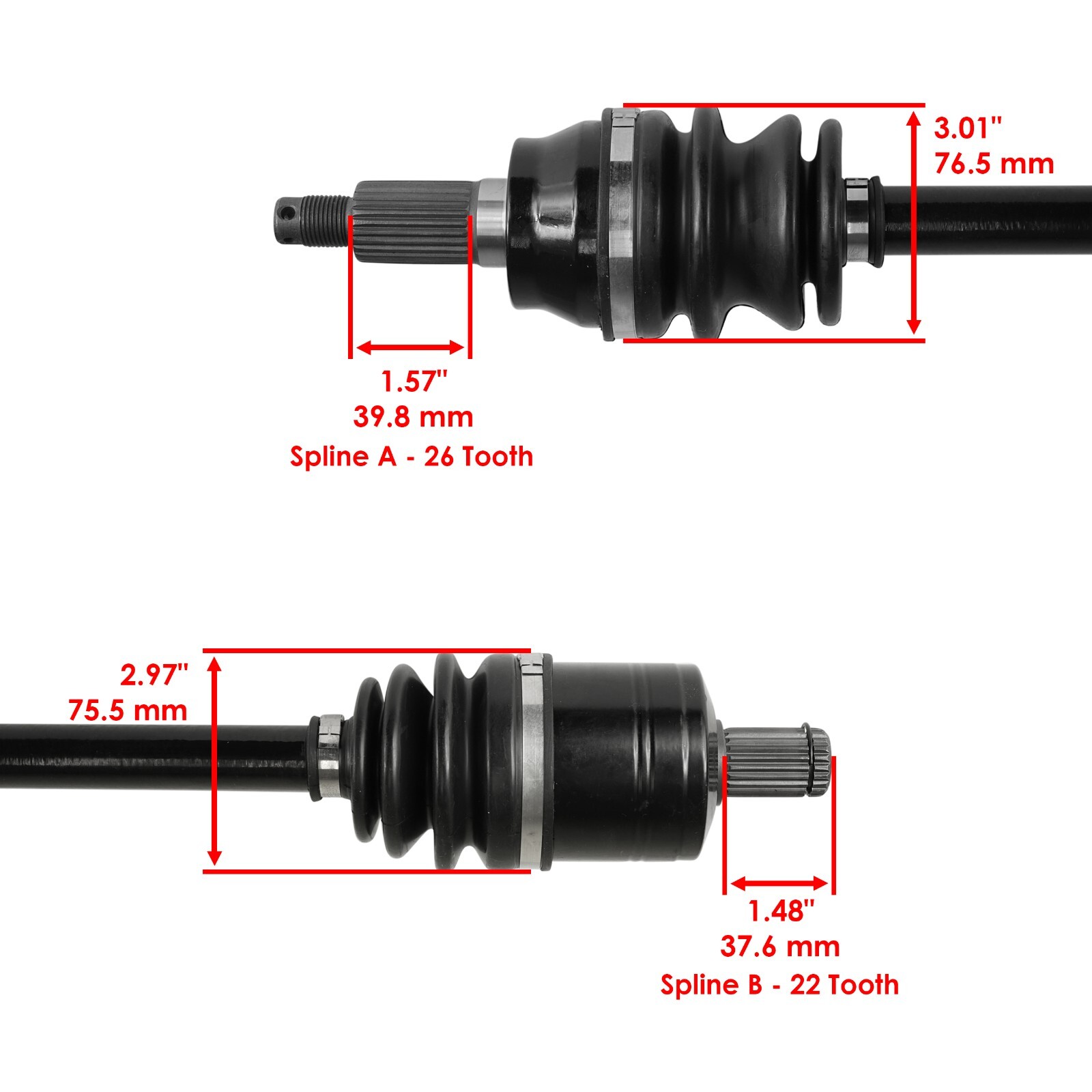 3.01"
76.5 mm

1.57"
39.8 mm
Spline A - 26 Tooth

2.97"
75.5 mm

1.48"
37.6 mm
Spline B - 22 Tooth