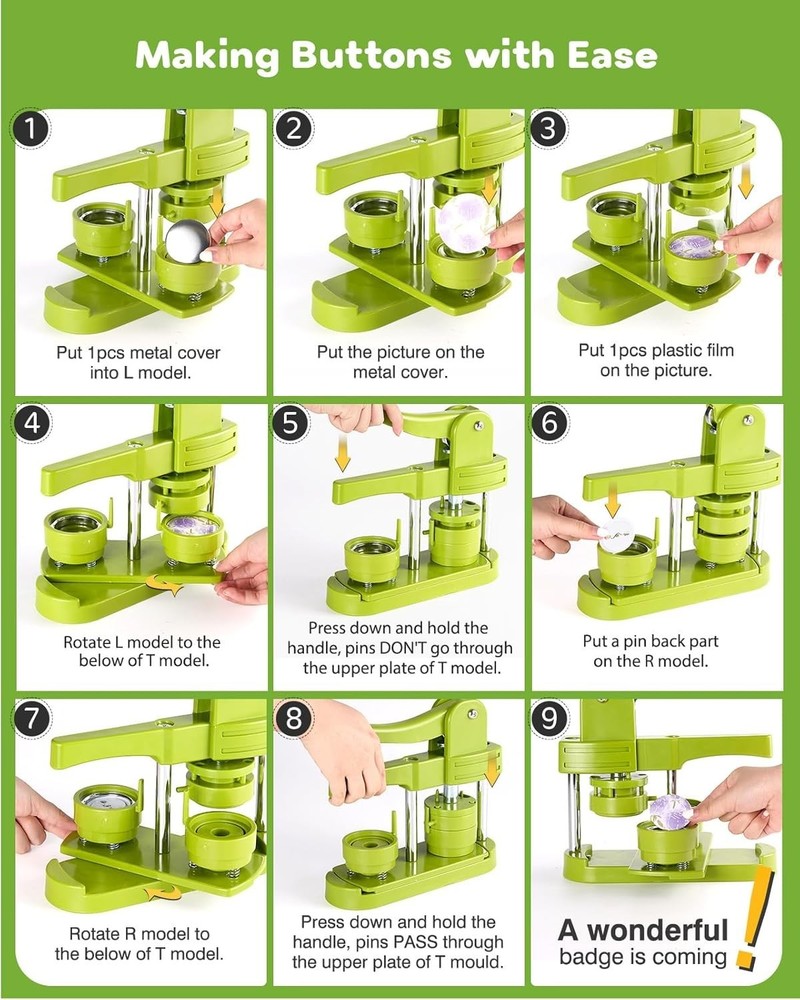 Making Buttons with Ease

1

Put 1pcs metal cover into L model.

2

Put the picture on the metal cover.

3

Put 1pcs plastic film on the picture.

4

Rotate L model to the below of T model.

5

Press down and hold the handle, pins DON'T go through the upper plate of T model.

6

Put a pin back part on the R model.

7

Rotate R model to the below of T model.

8

Press down and hold the handle, pins PASS through the upper plate of T mould.

9

A wonderful badge is coming !