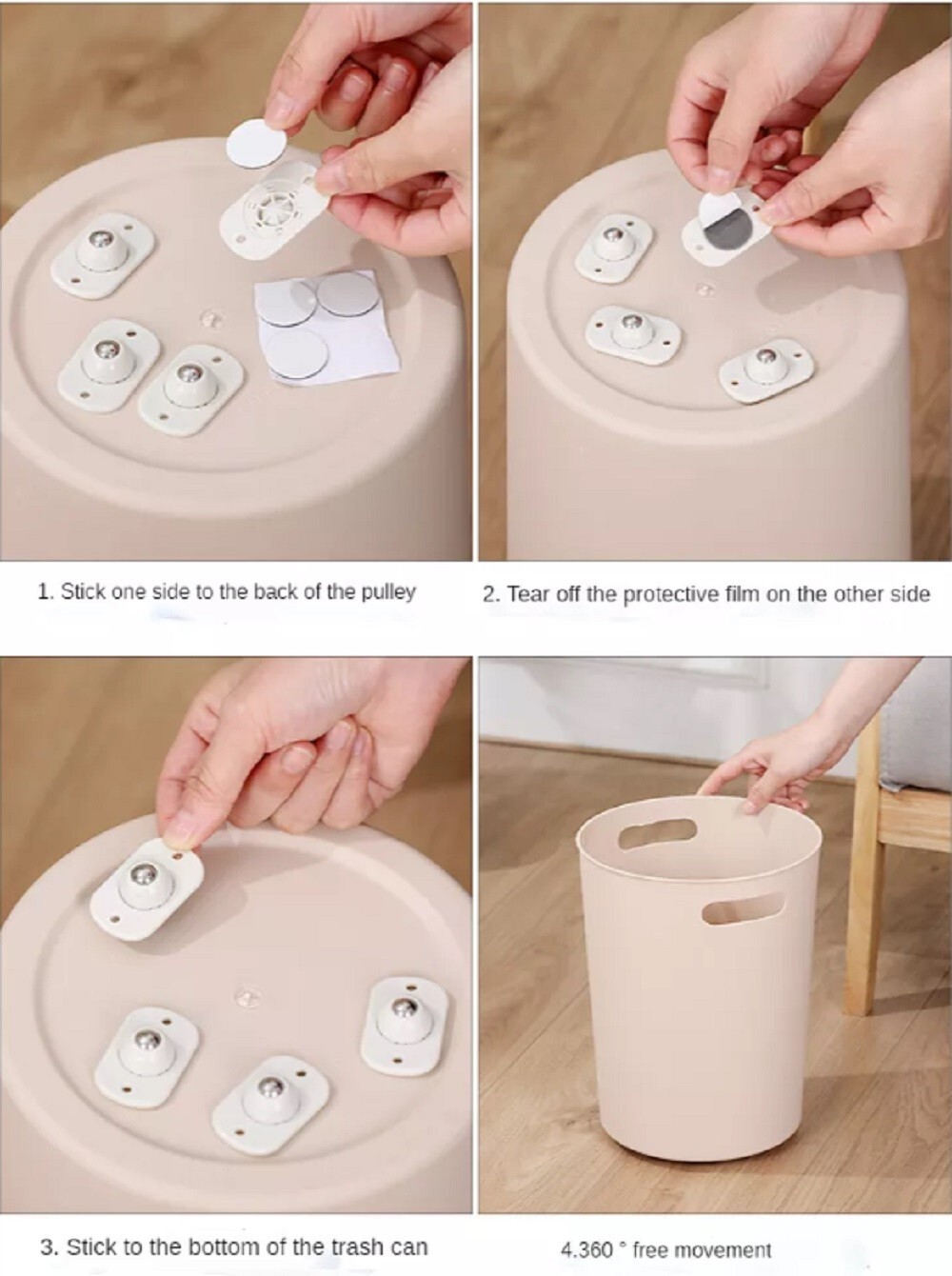 1. Stick one side to the back of the pulley

2. Tear off the protective film on the other side

3. Stick to the bottom of the trash can

4.360 ° free movement