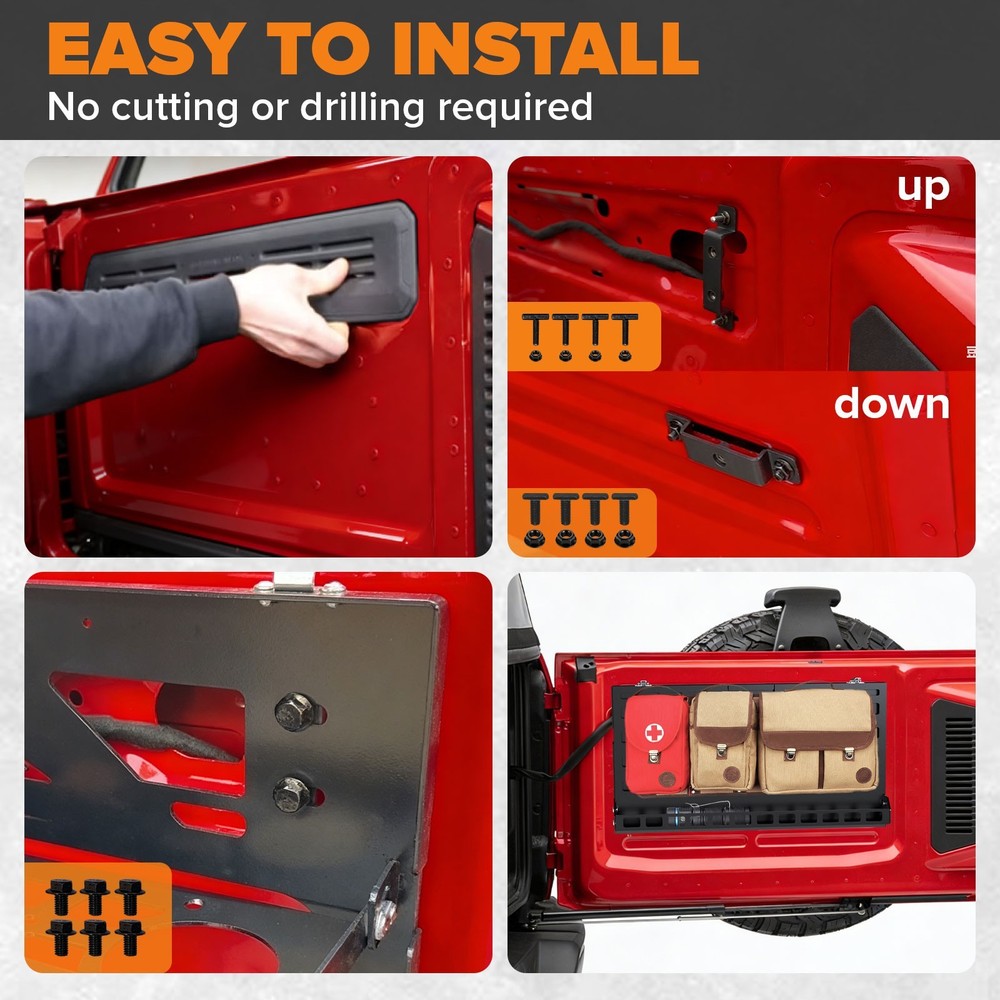 EASY TO INSTALL
No cutting or drilling required

up

down