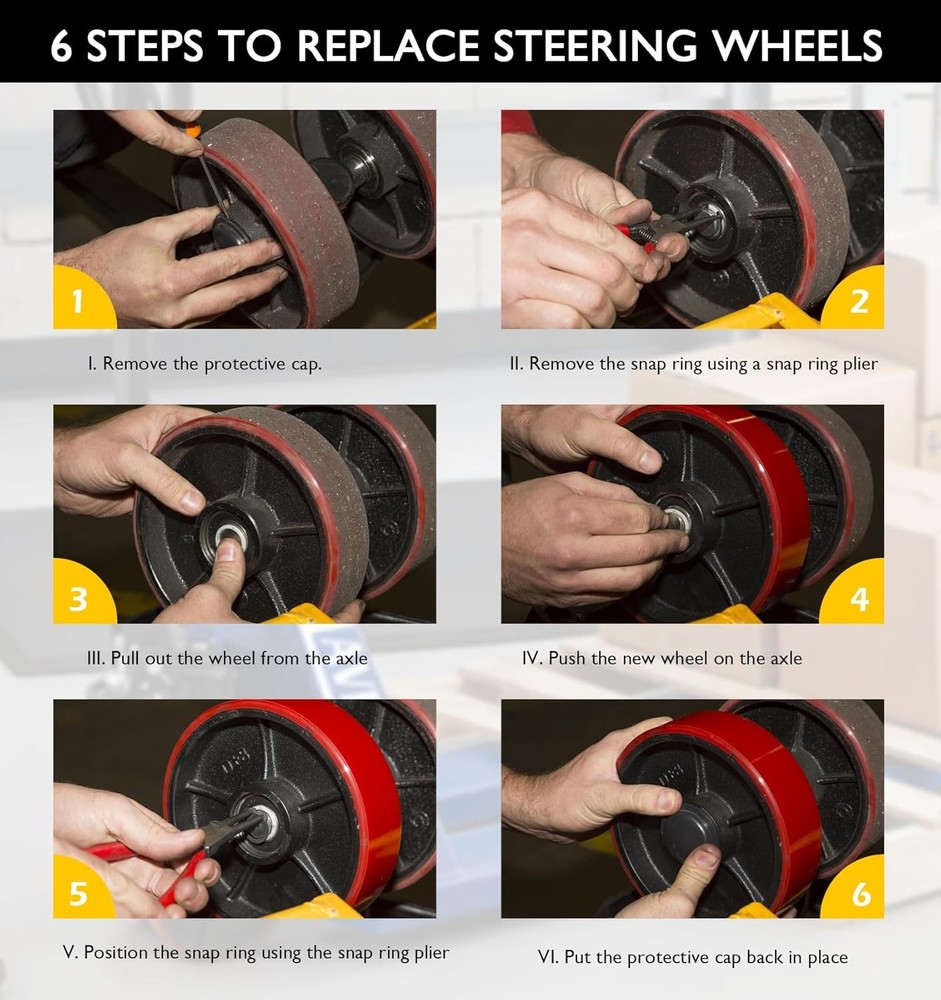 6 STEPS TO REPLACE STEERING WHEELS

1

I. Remove the protective cap.

2

II. Remove the snap ring using a snap ring plier

3

III. Pull out the wheel from the axle

4

IV. Push the new wheel on the axle

5

V. Position the snap ring using the snap ring plier

6

VI. Put the protective cap back in place