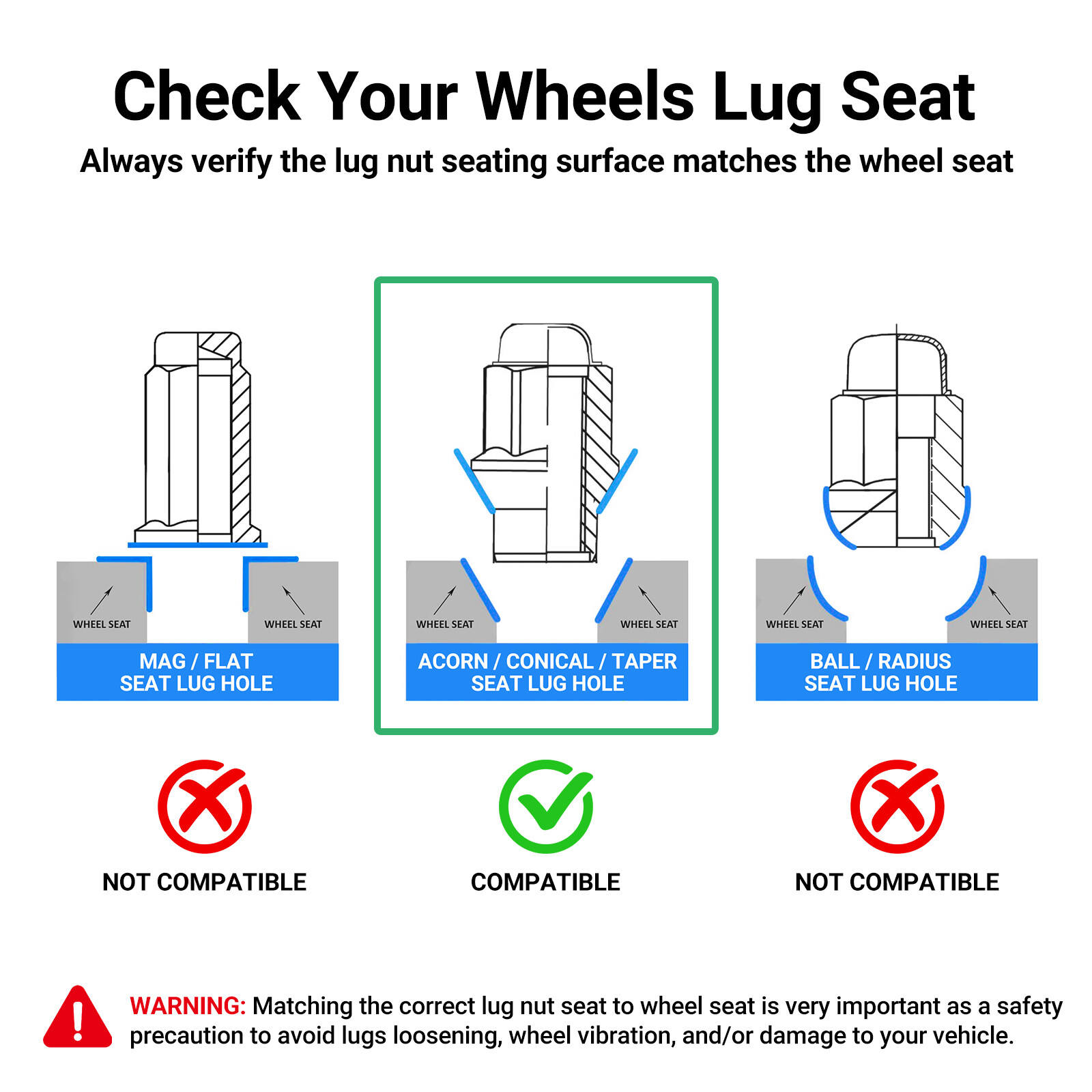 Check Your Wheels Lug Seat

Always verify the lug nut seating surface matches the wheel seat

WHEEL SEAT
WHEEL SEAT
MAG / FLAT SEAT LUG HOLE

WHEEL SEAT
WHEEL SEAT
ACORN / CONICAL / TAPER SEAT LUG HOLE

WHEEL SEAT
WHEEL SEAT
BALL / RADIUS SEAT LUG HOLE

NOT COMPATIBLE

COMPATIBLE

NOT COMPATIBLE

WARNING: Matching the correct lug nut seat to wheel seat is very important as a safety precaution to avoid lugs loosening, wheel vibration, and/or damage to your vehicle.