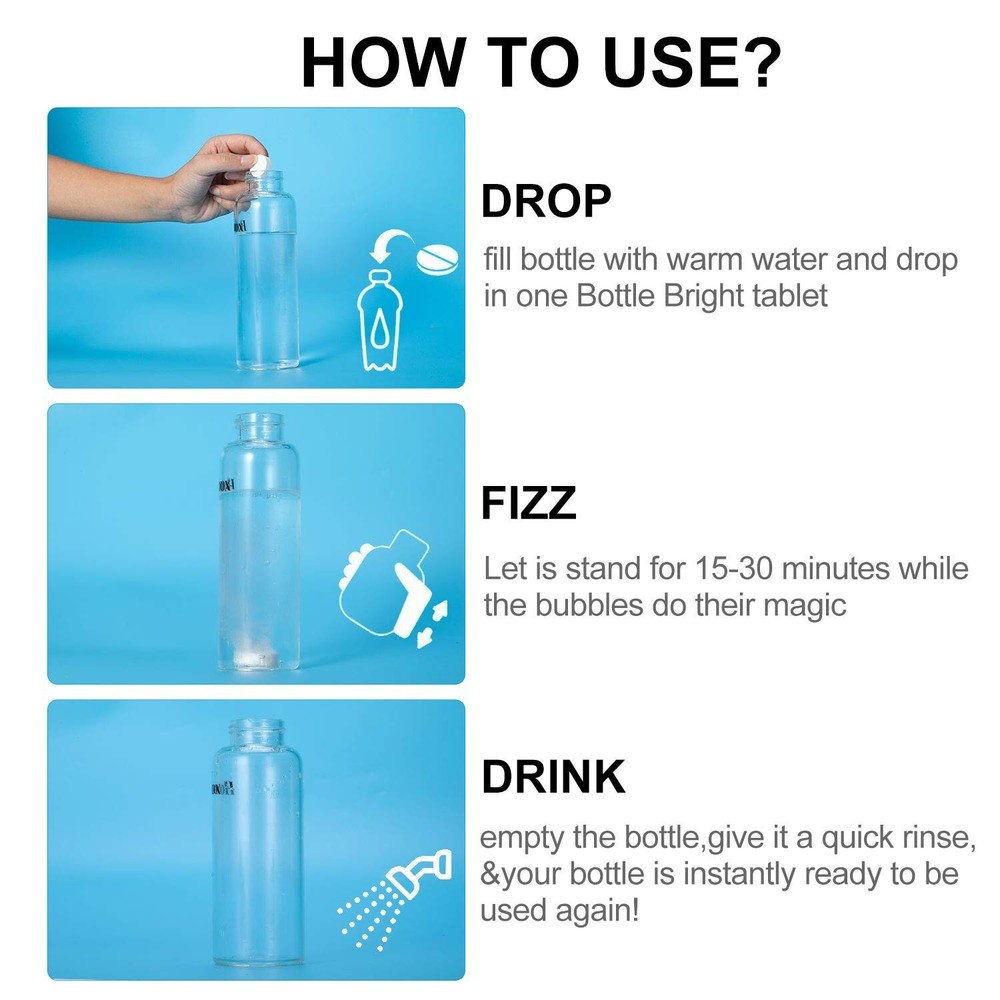 HOW TO USE?

DROP

fill bottle with warm water and drop in one Bottle Bright tablet

FIZZ

Let is stand for 15-30 minutes while the bubbles do their magic

DRINK

empty the bottle,give it a quick rinse, &your bottle is instantly ready to be used again!