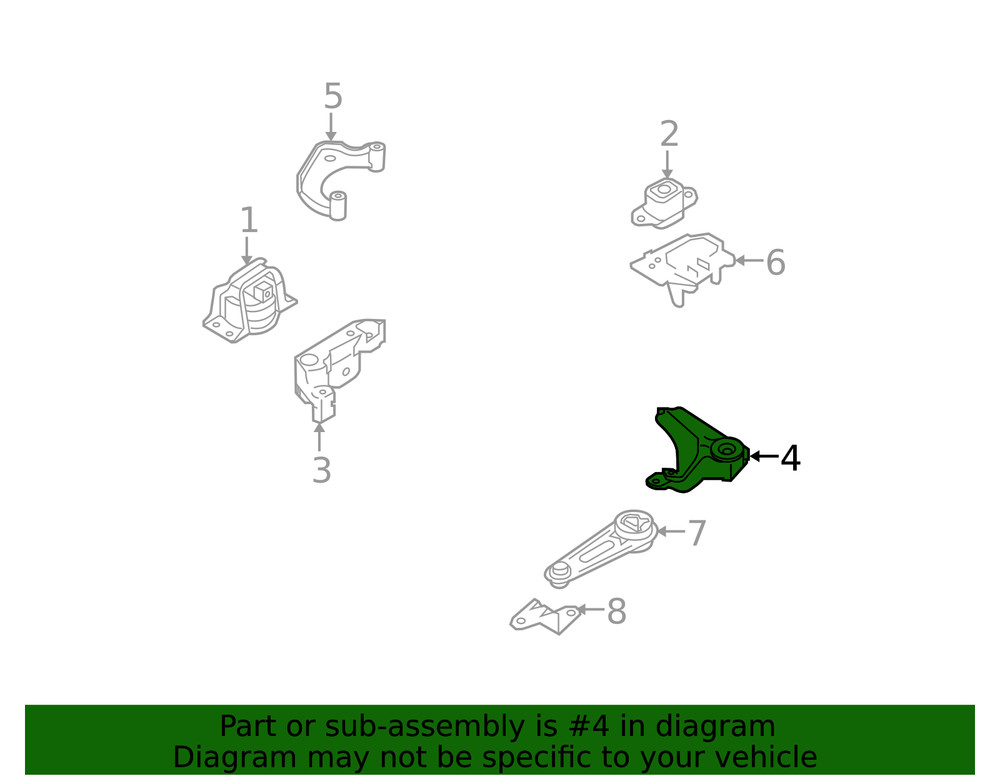 5
2
1
6
3
4
7
8

Part or sub-assembly is #4 in diagram
Diagram may not be specific to your vehicle