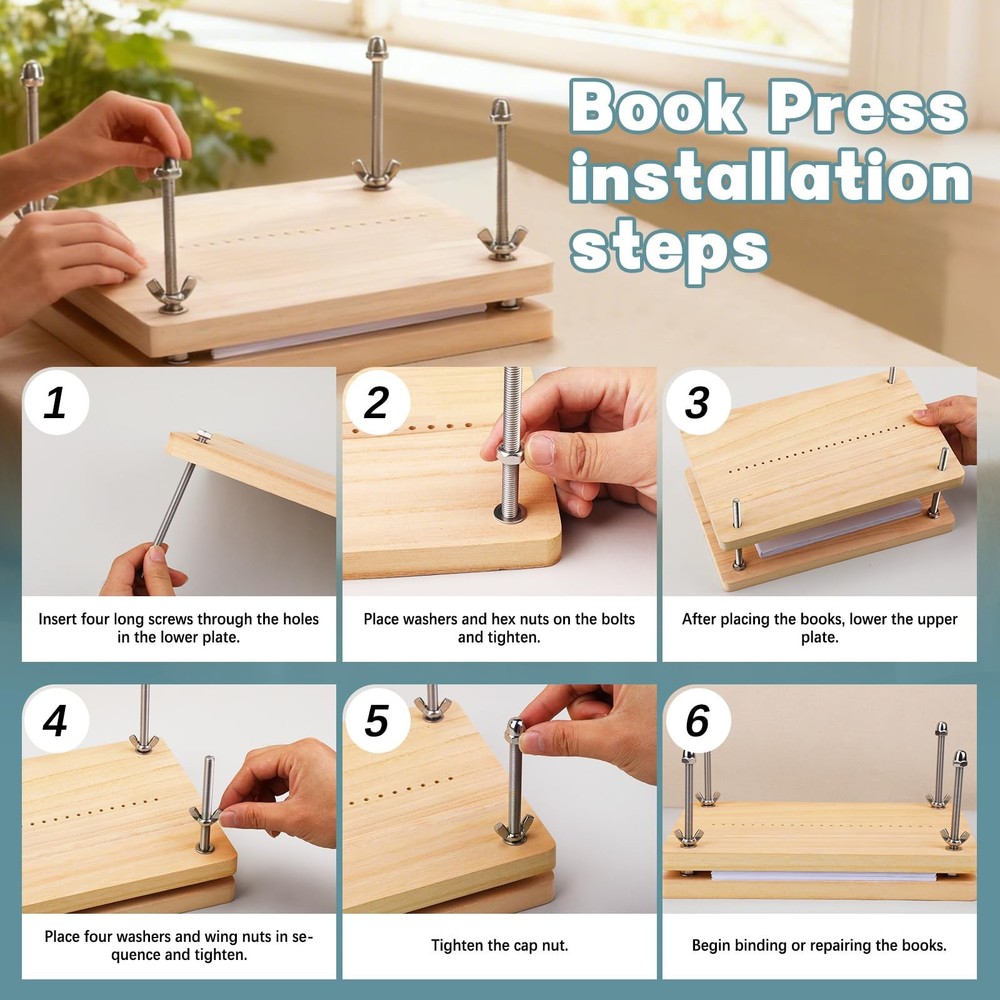 Book Press installation steps

1

Insert four long screws through the holes in the lower plate.

2

Place washers and hex nuts on the bolts and tighten.

3

After placing the books, lower the upper plate.

4

Place four washers and wing nuts in sequence and tighten.

5

Tighten the cap nut.

6

Begin binding or repairing the books.