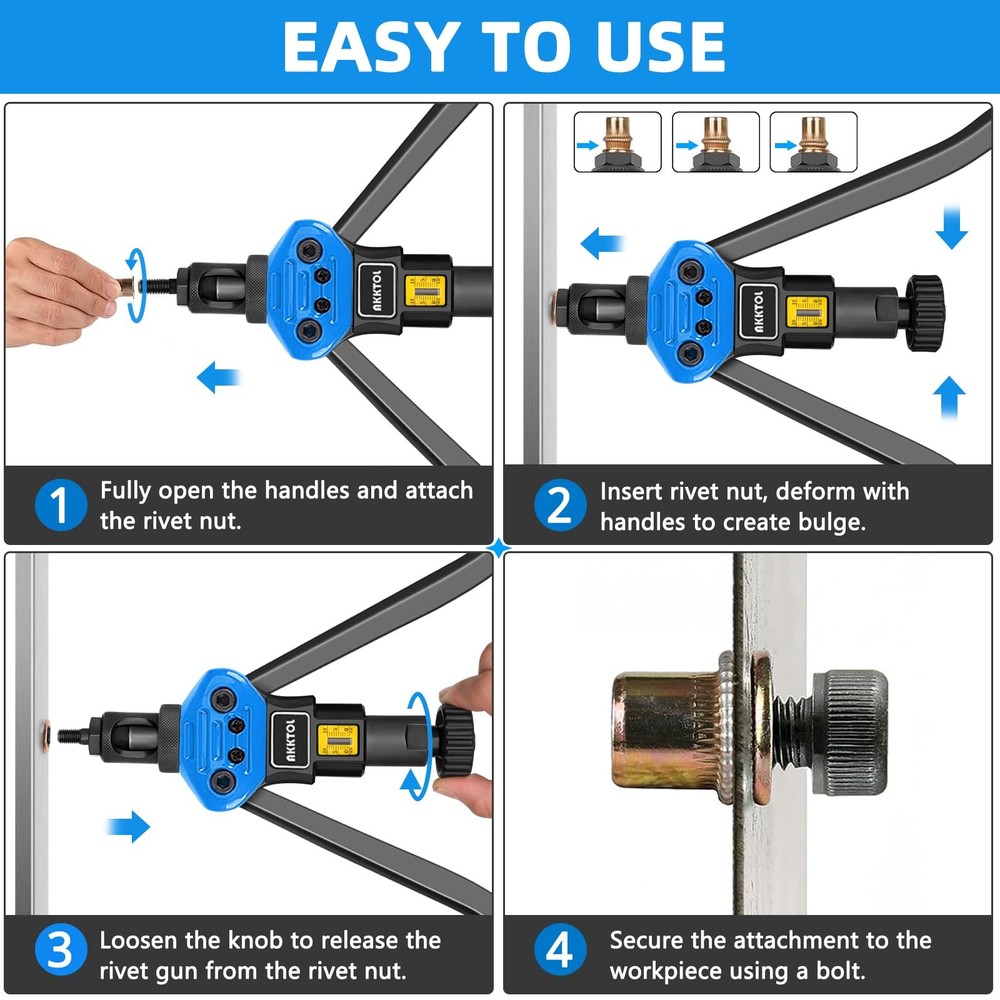 EASY TO USE

AKKTOL

1 Fully open the handles and attach the rivet nut.

AKKTOL

2 Insert rivet nut, deform with handles to create bulge.

AKKTOL

3 Loosen the knob to release the rivet gun from the rivet nut.

4 Secure the attachment to the workpiece using a bolt.