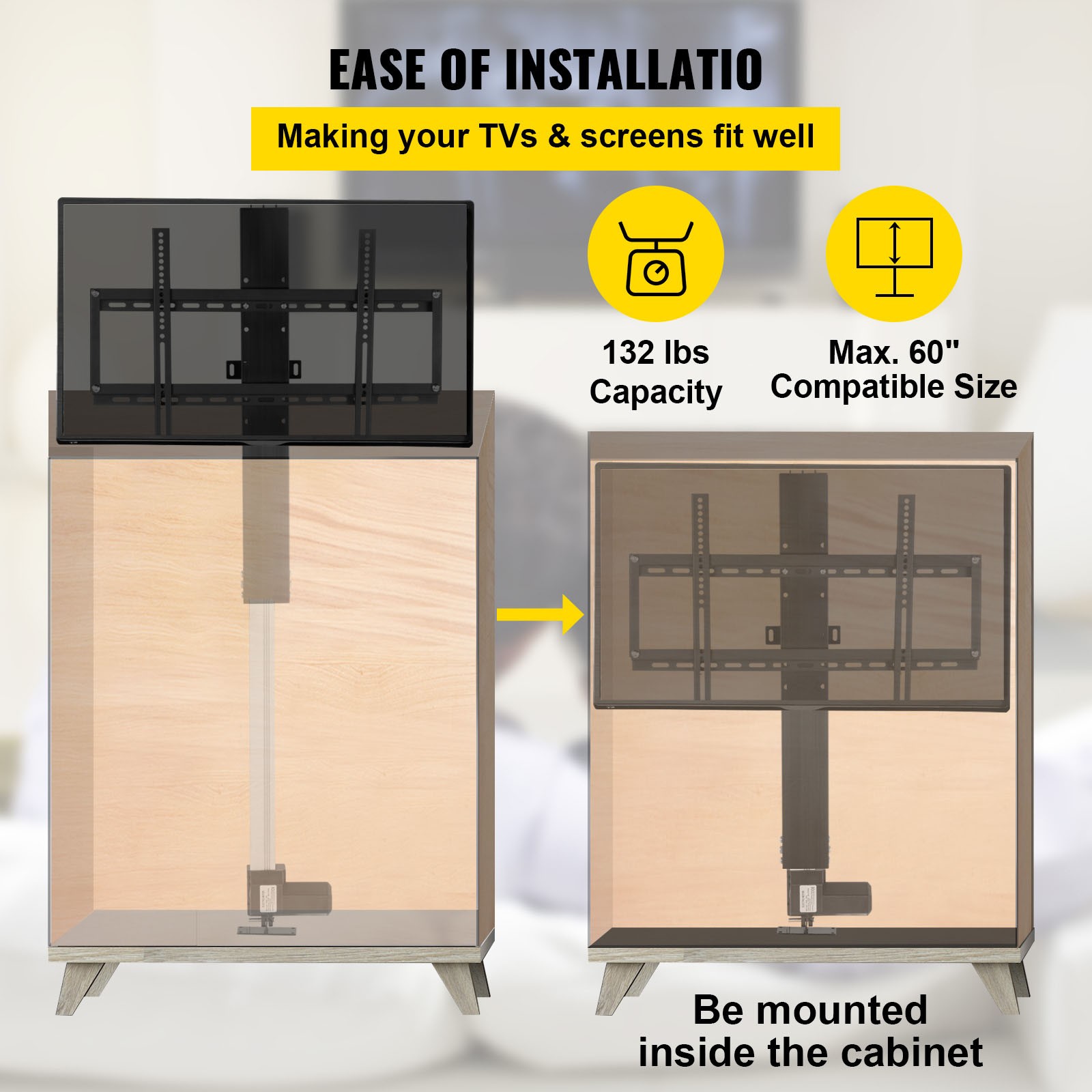 EASE OF INSTALLATIO

Making your TVs & screens fit well

132 lbs
Capacity

Max. 60"
Compatible Size

Be mounted
inside the cabinet