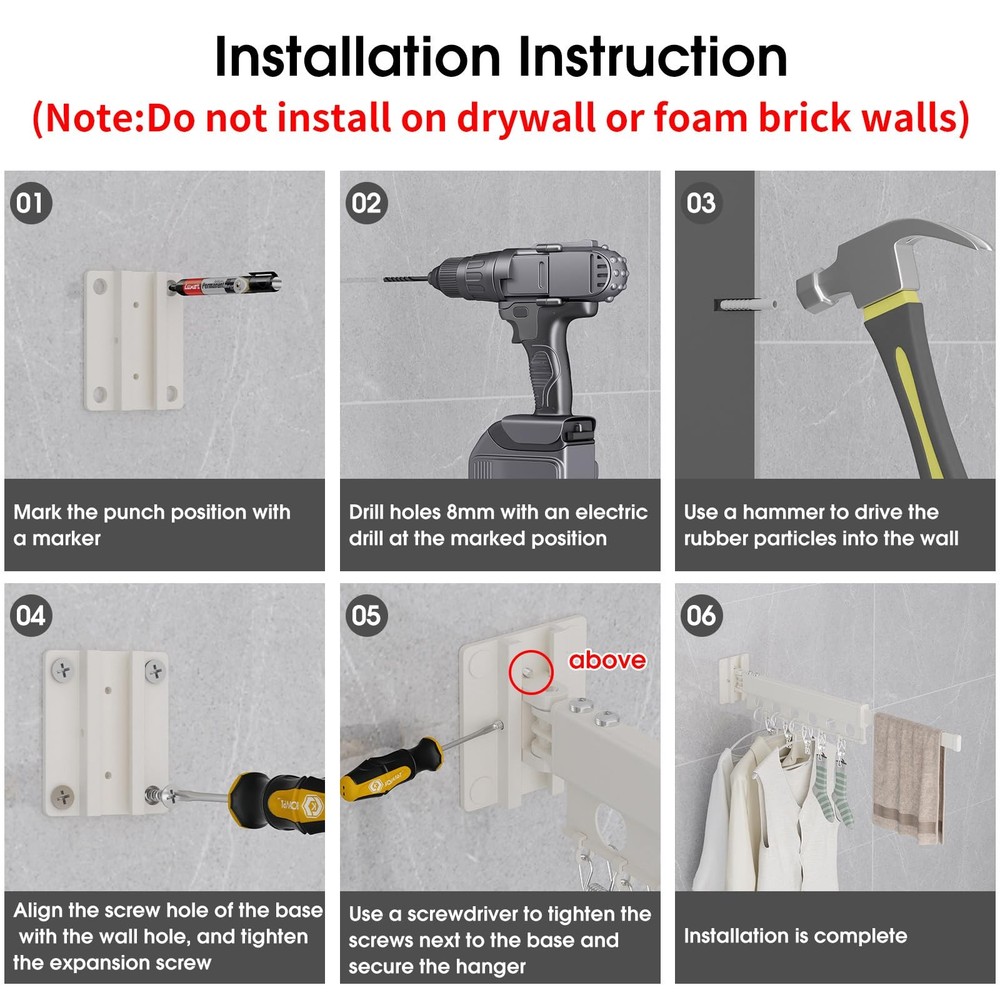 Installation Instruction

(Note:Do not install on drywall or foam brick walls)

01

Mark the punch position with a marker

02

Drill holes 8mm with an electric drill at the marked position

03

Use a hammer to drive the rubber particles into the wall

04

Align the screw hole of the base with the wall hole, and tighten the expansion screw

05

above

Use a screwdriver to tighten the screws next to the base and secure the hanger

06

Installation is complete