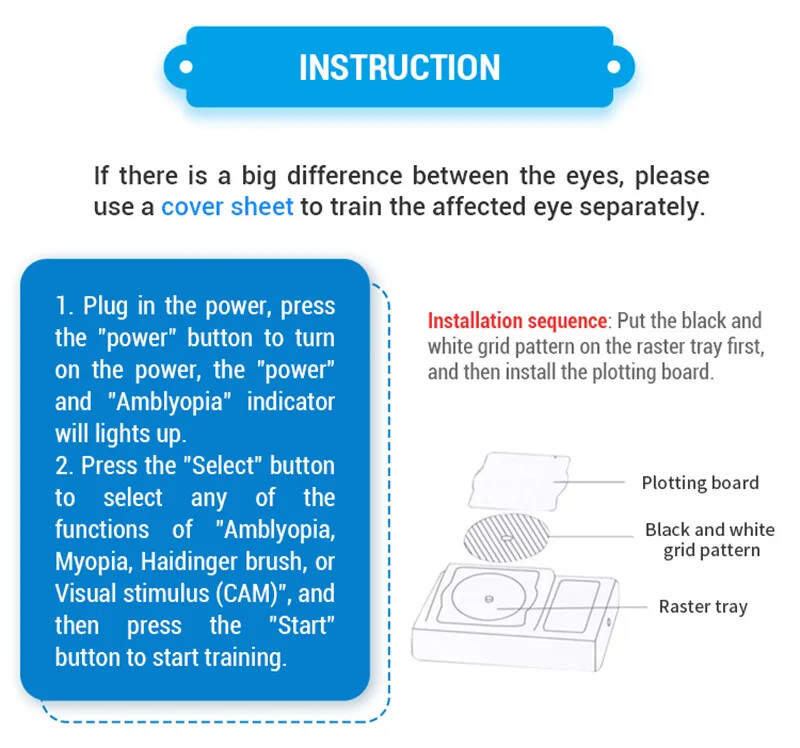 INSTRUCTION

If there is a big difference between the eyes, please use a cover sheet to train the affected eye separately.

1. Plug in the power, press the "power" button to turn on the power, the "power" and "Amblyopia" indicator will lights up.
2. Press the "Select" button to select any of the functions of "Amblyopia, Myopia, Haidinger brush, or Visual stimulus (CAM)", and then press the "Start" button to start training.

Installation sequence: Put the black and white grid pattern on the raster tray first, and then install the plotting board.

Plotting board

Black and white grid pattern

Raster tray