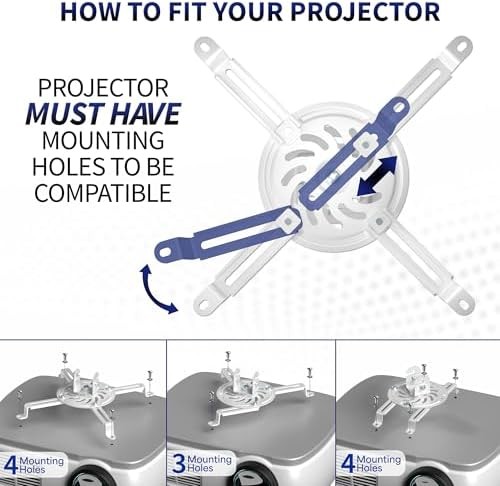 HOW TO FIT YOUR PROJECTOR

PROJECTOR MUST HAVE MOUNTING HOLES TO BE COMPATIBLE

4 Mounting Holes

3 Mounting Holes

4 Mounting Holes