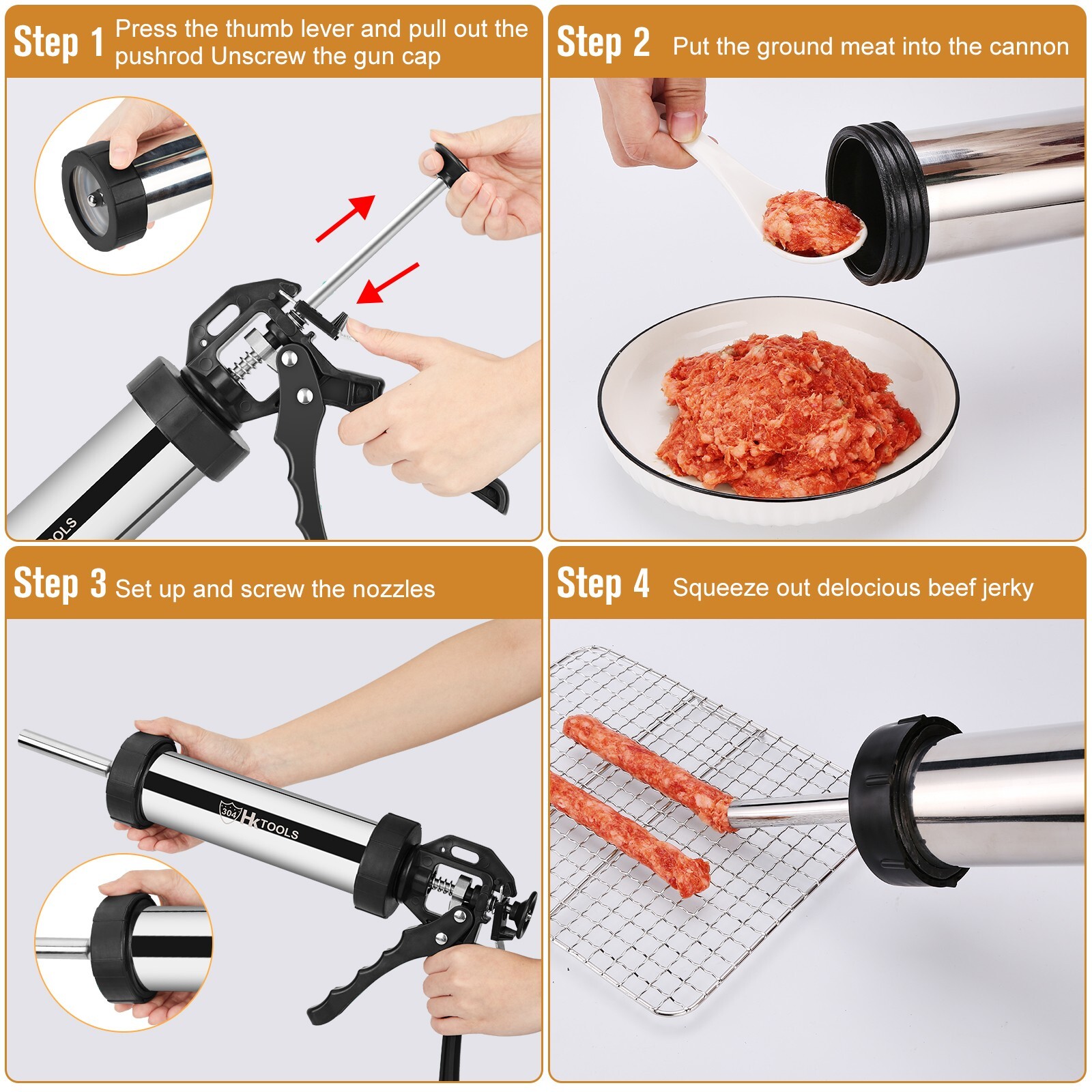 Step 1 Press the thumb lever and pull out the pushrod Unscrew the gun cap

OLS

Step 2 Put the ground meat into the cannon

Step 3 Set up and screw the nozzles

304 HK TOOLS

Step 4 Squeeze out delocious beef jerky